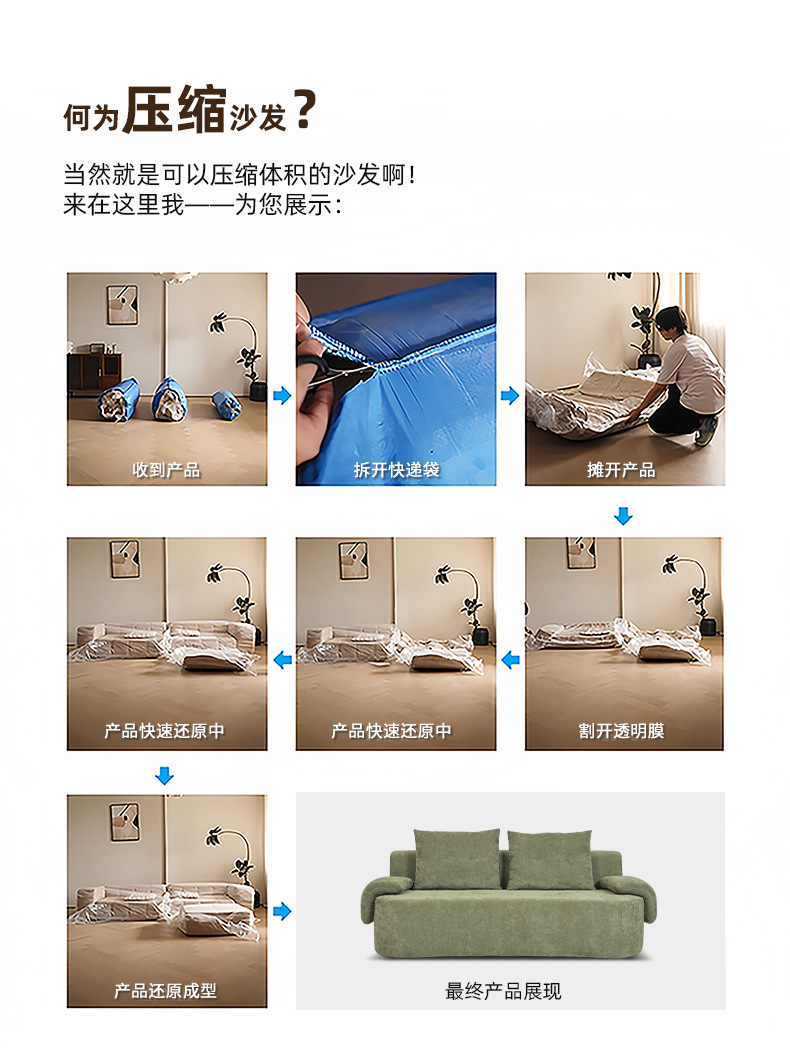 何为压缩沙发？

当然就是可以压缩体积的沙发啊！
来在这里我——为您展示：

收到产品

拆开快递袋

摊开产品

割开透明膜

产品快速还原中

产品快速还原中

产品还原成型

最终产品展现