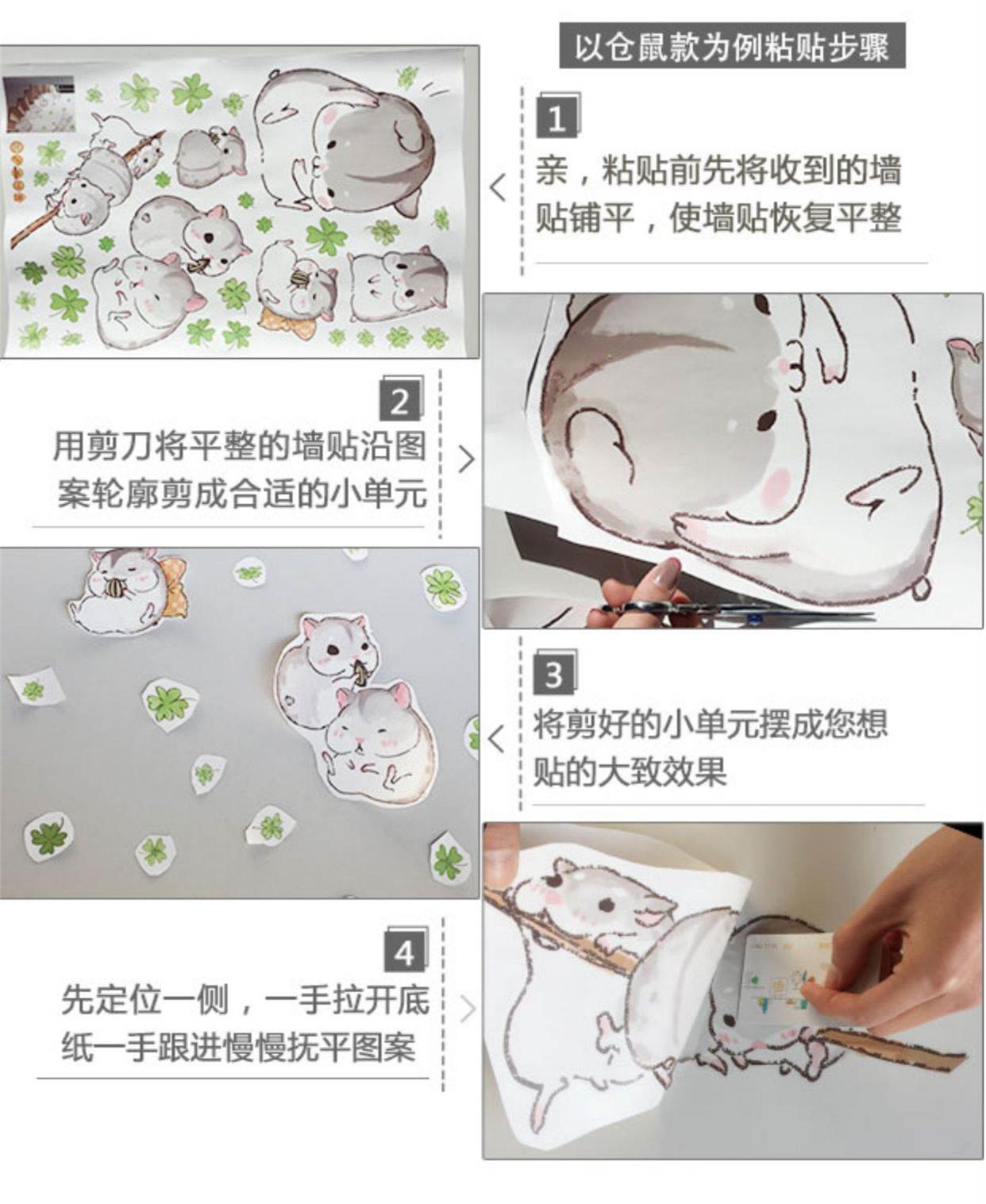 以仓鼠款为例粘贴步骤

1

亲，粘贴前先将收到的墙贴铺平，使墙贴恢复平整

2

用剪刀将平整的墙贴沿图案轮廓剪成合适的小单元

3

将剪好的小单元摆成您想贴的大致效果

4

先定位一侧，一手拉开底纸一手跟进慢慢抚平图案