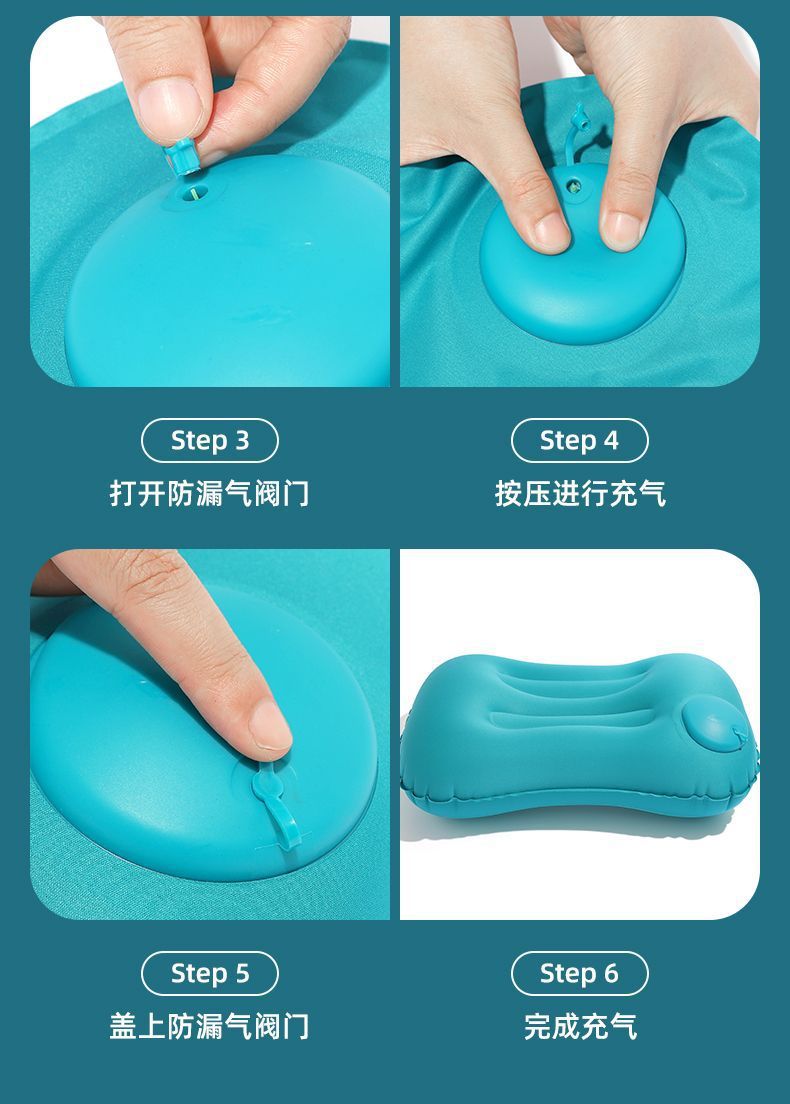 Step 3
打开防漏气阀门

Step 4
按压进行充气

Step 5
盖上防漏气阀门

Step 6
完成充气