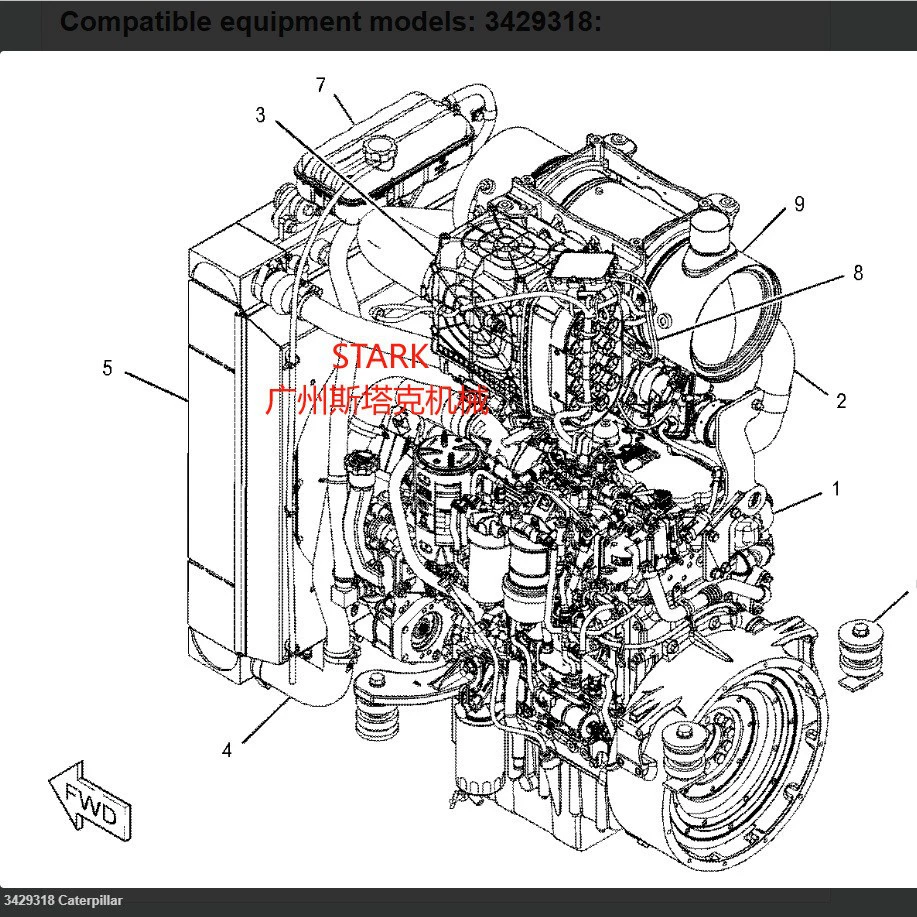 Compatible equipment models: 3429318:

7
3
9
8
5
STARK
广州斯塔克机械
2
1
4
FWD

3429318 Caterpillar