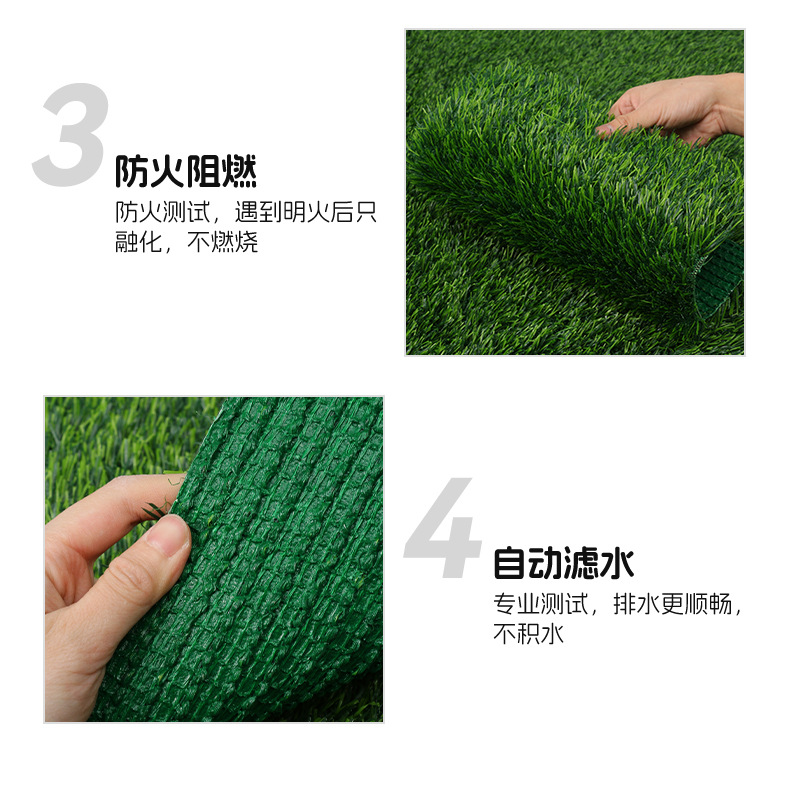 3
防火阻燃
防火测试，遇到明火后只融化，不燃烧

4
自动滤水
专业测试，排水更顺畅，不积水