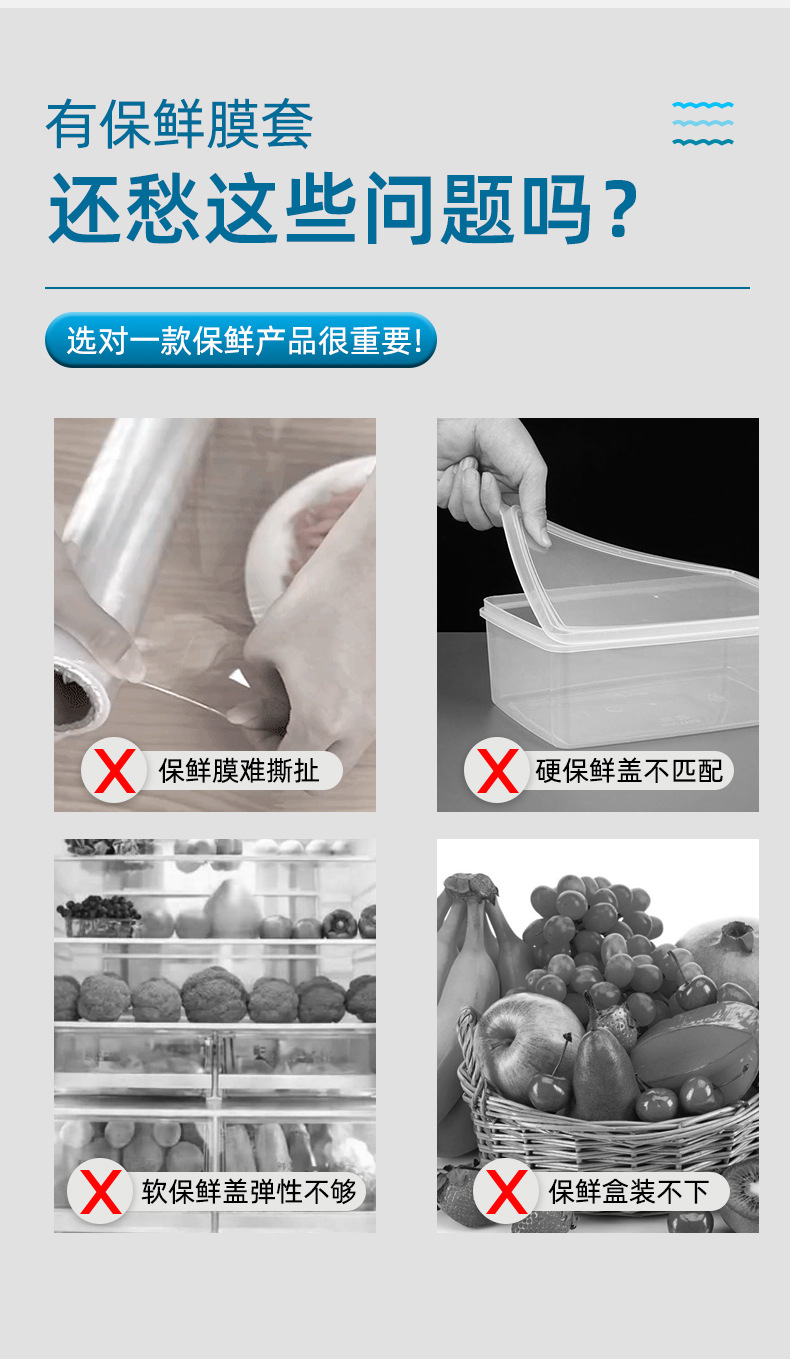 有保鲜膜套
还愁这些问题吗？

选对一款保鲜产品很重要!

X 保鲜膜难撕扯

X 硬保鲜盖不匹配

X 软保鲜盖弹性不够

X 保鲜盒装不下