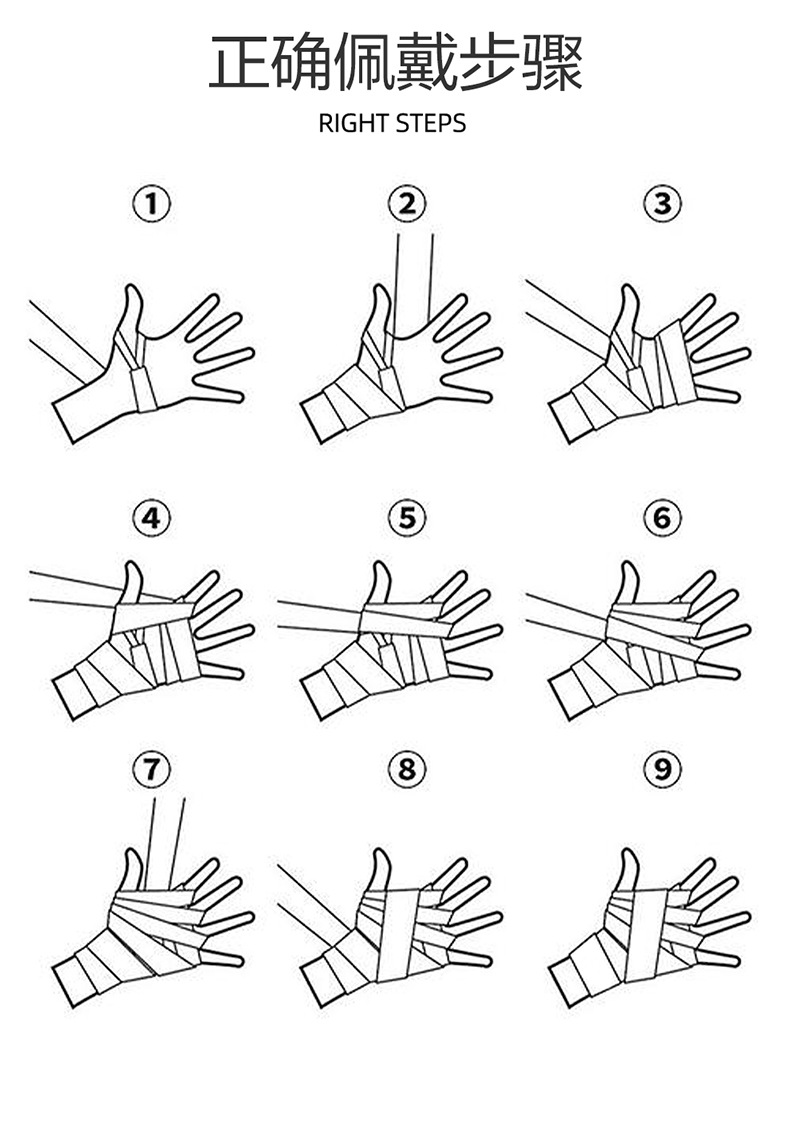 正确佩戴步骤

RIGHT STEPS

①

②

③

④

⑤

⑥

⑦

⑧

⑨