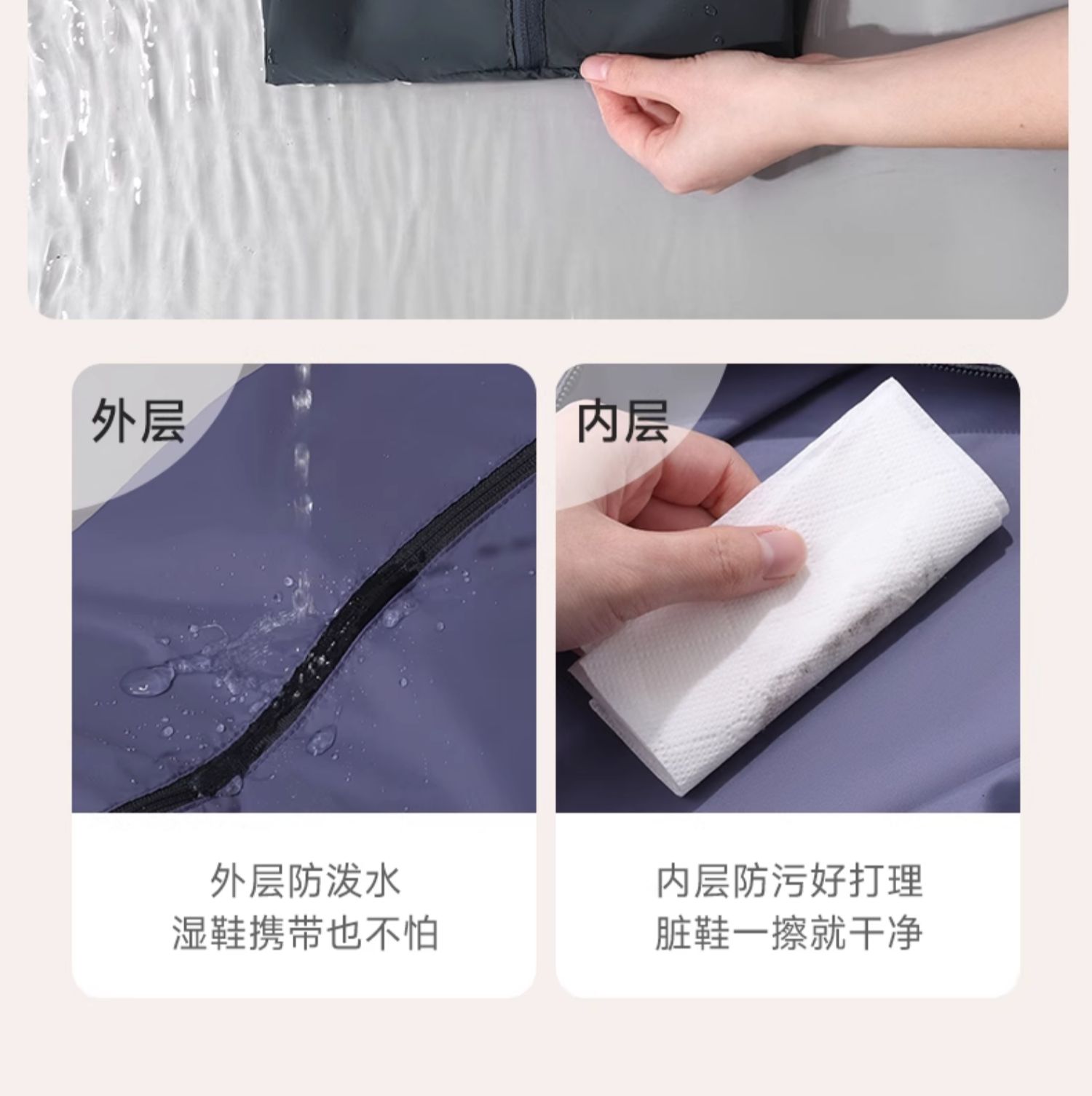 外层

外层防泼水
湿鞋携带也不怕

内层

内层防污好打理
脏鞋一擦就干净