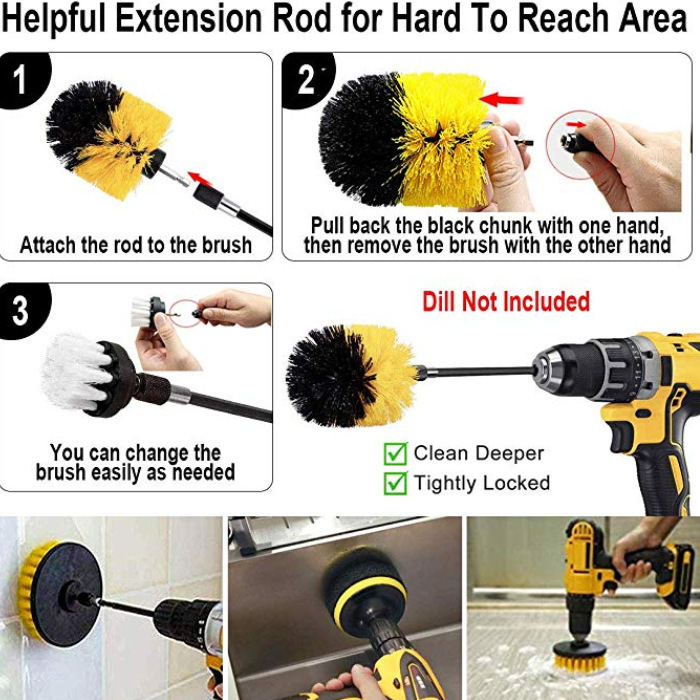 Helpful Extension Rod for Hard To Reach Area

1

Attach the rod to the brush

2

Pull back the black chunk with one hand, then remove the brush with the other hand

3

You can change the brush easily as needed

Dill Not Included

Clean Deeper

Tightly Locked