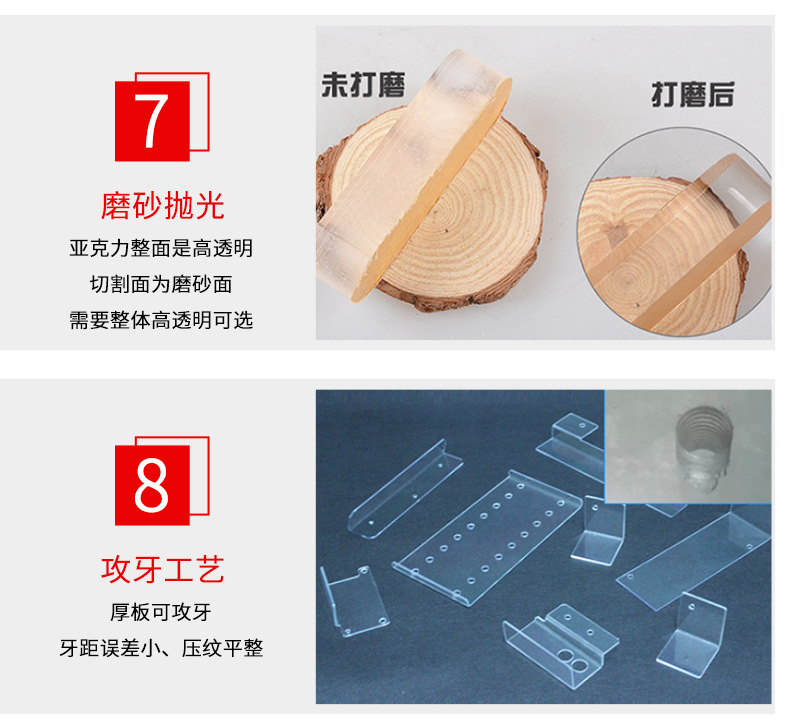 7

磨砂抛光

亚克力整面是高透明
切割面为磨砂面
需要整体高透明可选

未打磨

打磨后

8

攻牙工艺

厚板可攻牙
牙距误差小、压纹平整