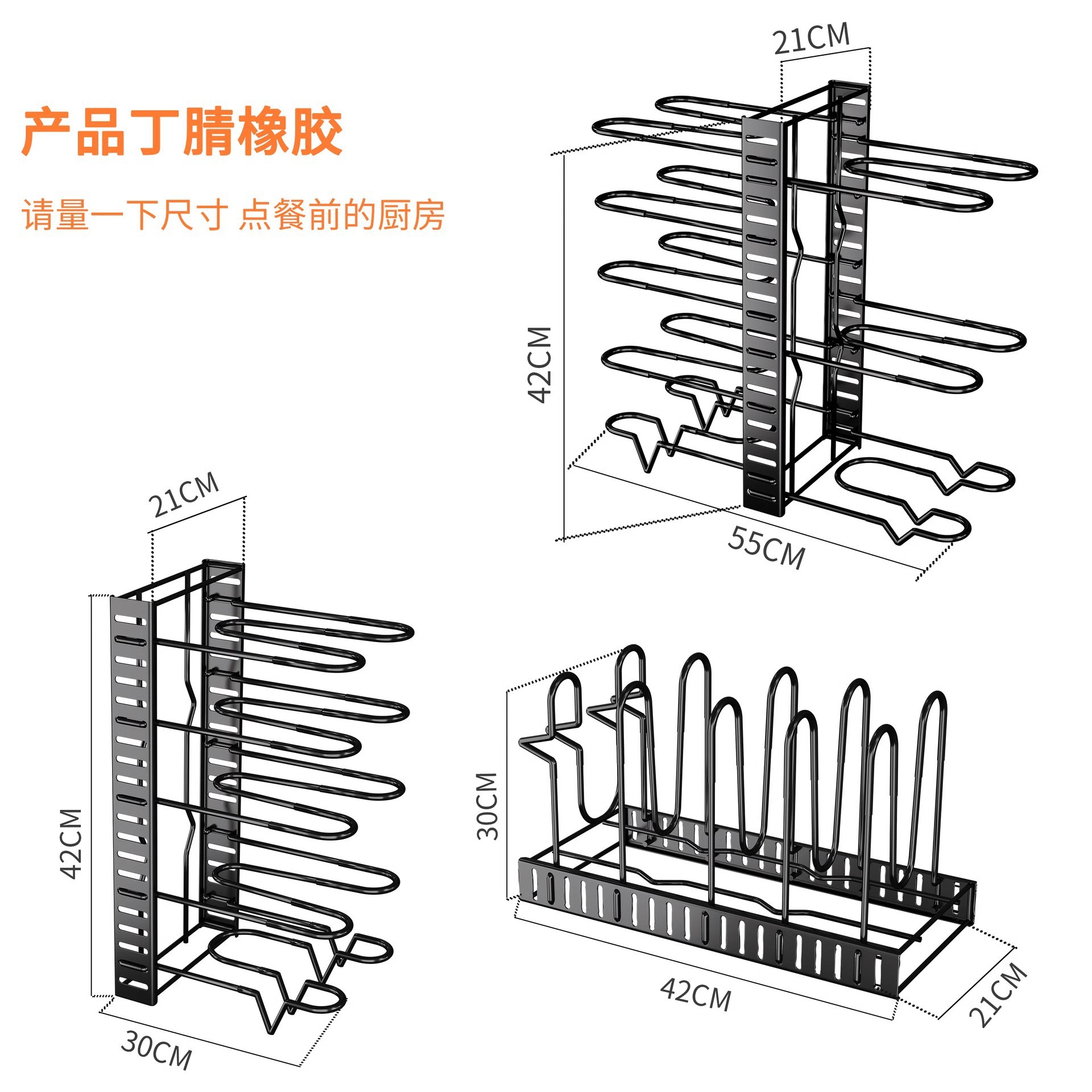 产品丁腈橡胶

请量一下尺寸 点餐前的厨房

21CM

42CM

55CM

21CM

42CM

30CM

30CM

42CM

21CM