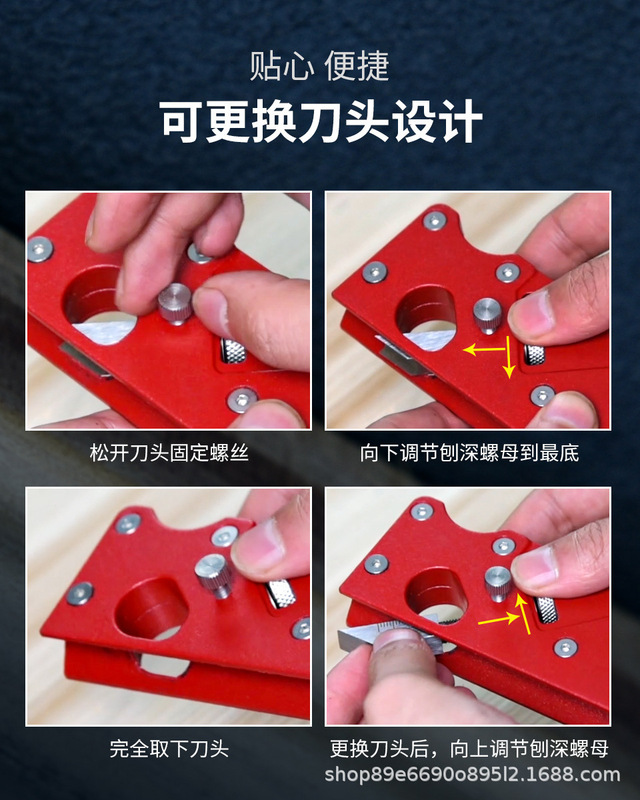 贴心 便捷

可更换刀头设计

松开刀头固定螺丝

向下调节刨深螺母到最底

完全取下刀头

更换刀头后，向上调节刨深螺母

shop89e6690o895l2.1688.com