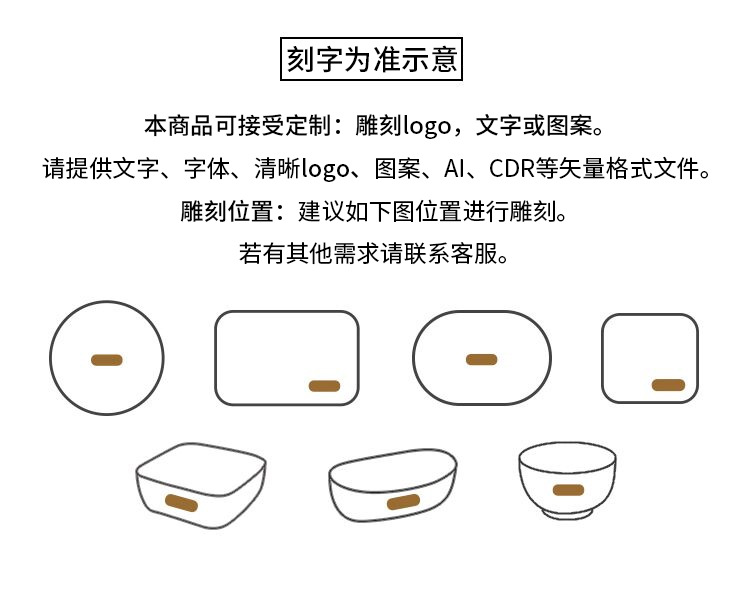 刻字为准示意

本商品可接受定制：雕刻logo，文字或图案。

请提供文字、字体、清晰logo、图案、AI、CDR等矢量格式文件。

雕刻位置：建议如下图位置进行雕刻。

若有其他需求请联系客服。