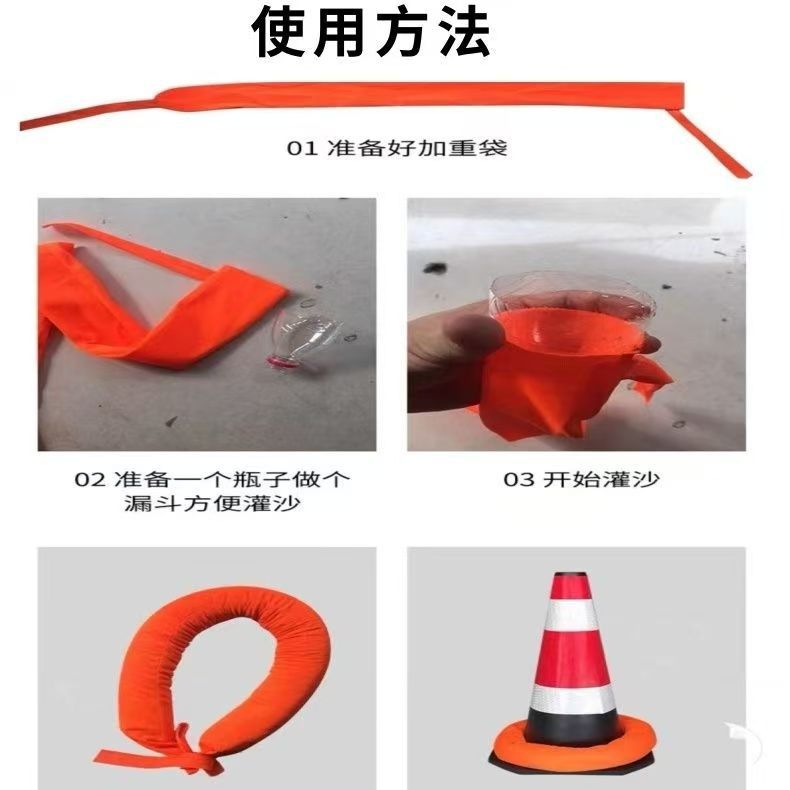 使用方法

01 准备好加重袋

02 准备一个瓶子做个漏斗方便灌沙

03 开始灌沙