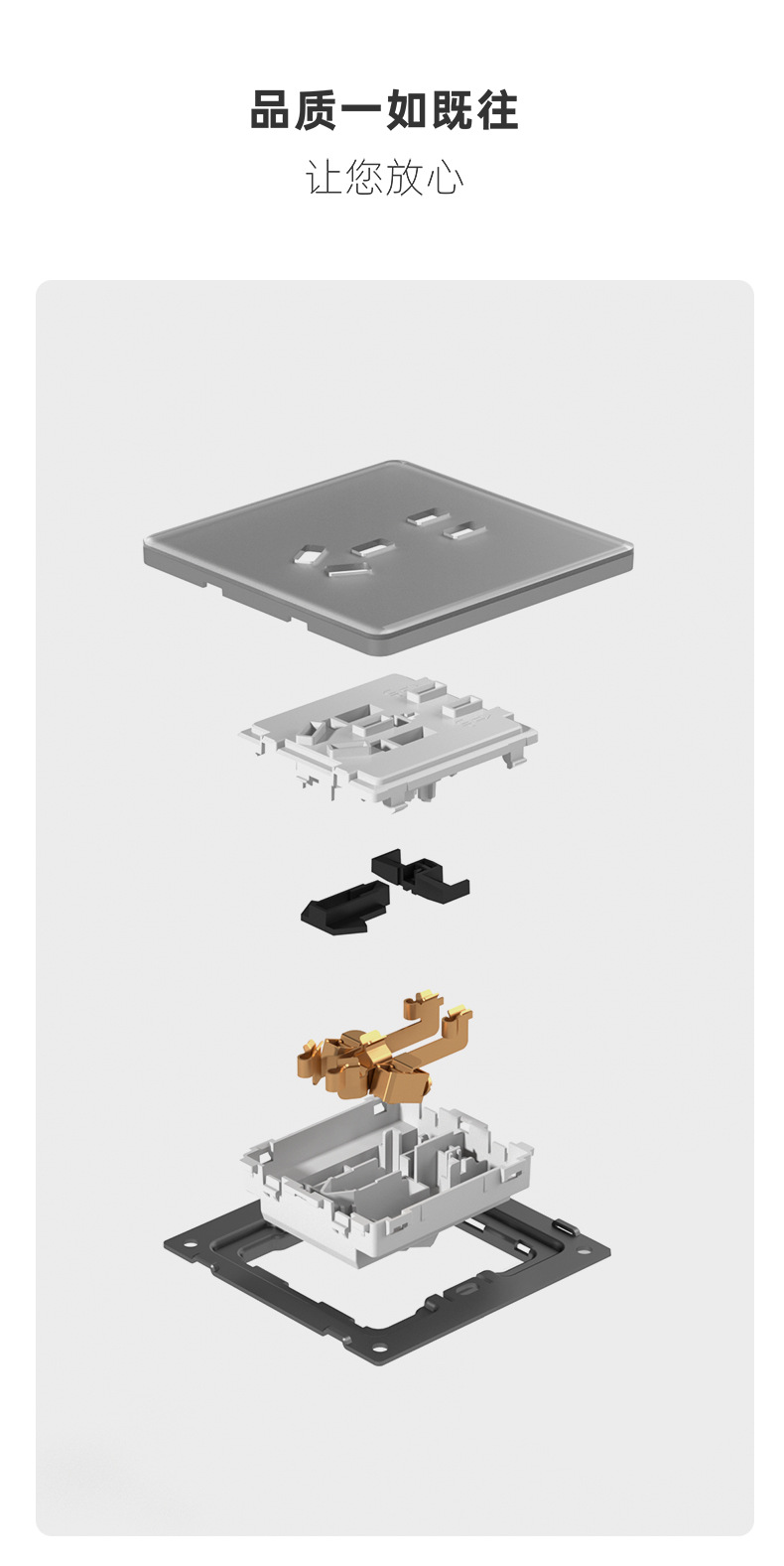 品质一如既往
让您放心