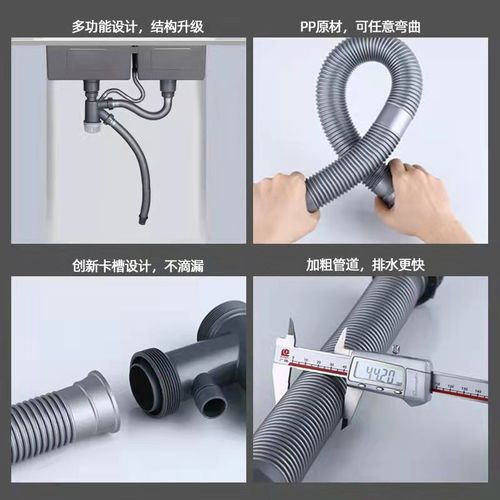 多功能设计，结构升级

PP原材，可任意弯曲

创新卡槽设计，不滴漏

加粗管道，排水更快

44.20