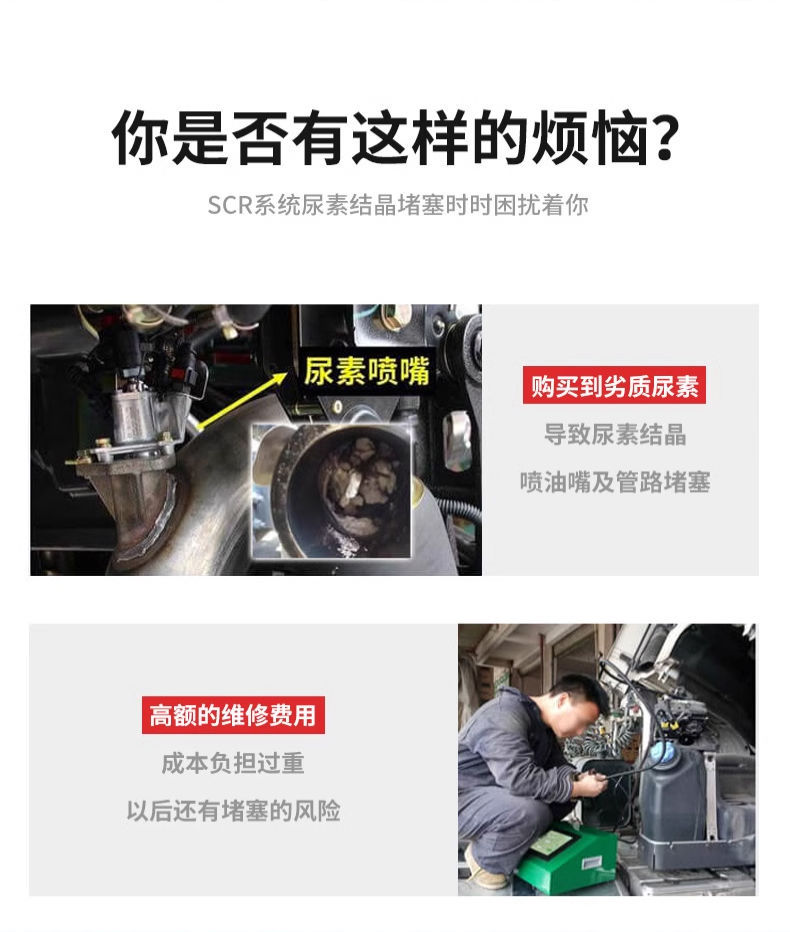 你是否有这样的烦恼?

SCR系统尿素结晶堵塞时时困扰着你

尿素喷嘴

购买到劣质尿素

导致尿素结晶

喷油嘴及管路堵塞

高额的维修费用

成本负担过重

以后还有堵塞的风险