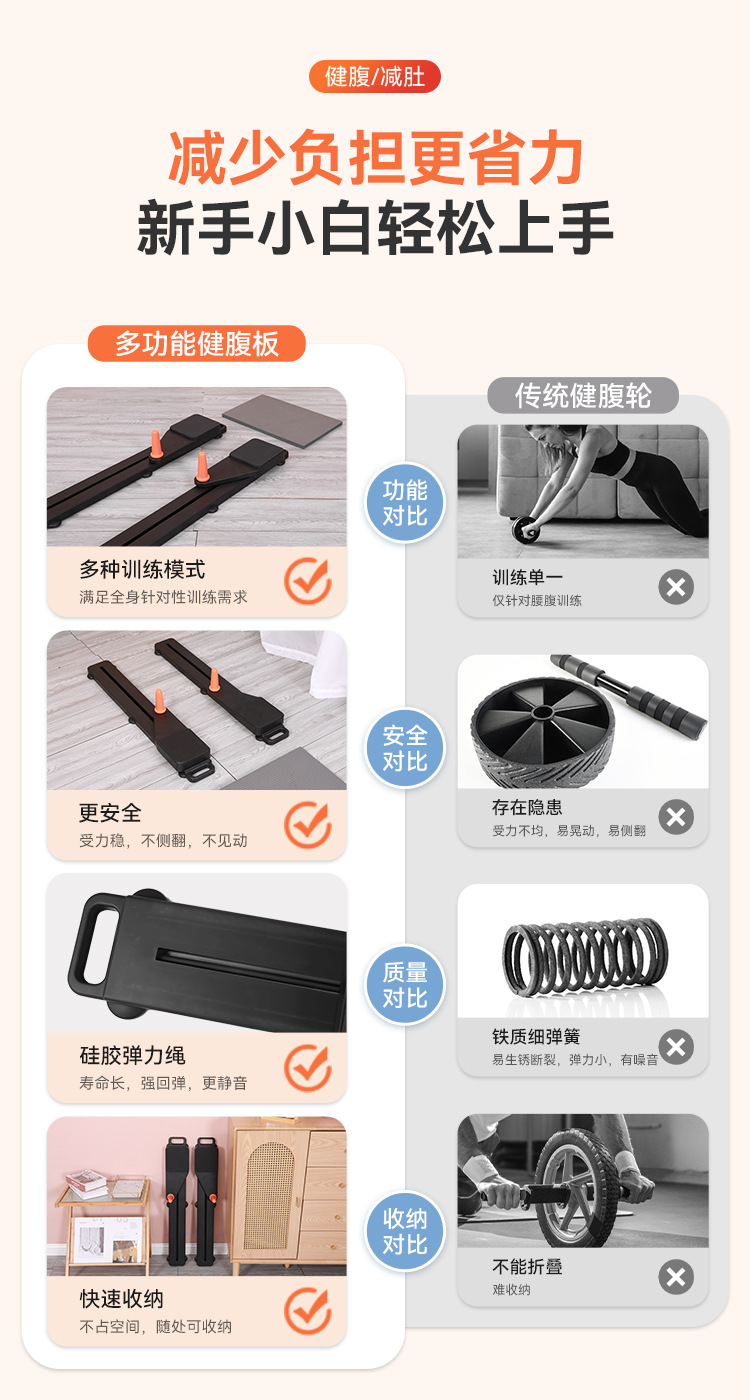 健腹/减肚

减少负担更省力
新手小白轻松上手

多功能健腹板

多种训练模式
满足全身针对性训练需求

更安全
受力稳，不侧翻，不见动

硅胶弹力绳
寿命长，强回弹，更静音

快速收纳
不占空间，随处可收纳

功能对比

安全对比

质量对比

收纳对比

传统健腹轮

训练单一
仅针对腰腹训练

存在隐患
受力不均，易晃动，易侧翻

铁质细弹簧
易生锈断裂，弹力小，有噪音

不能折叠
难收纳