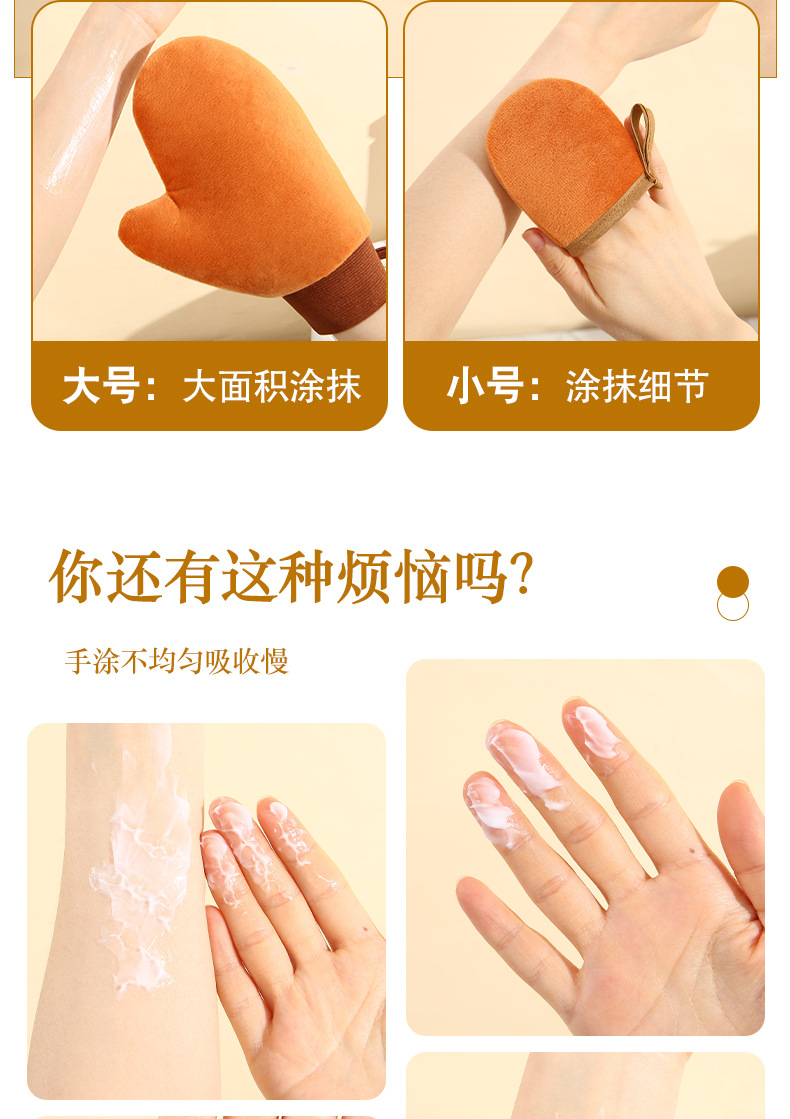 大号：大面积涂抹

小号：涂抹细节

你还有这种烦恼吗?

手涂不均匀吸收慢