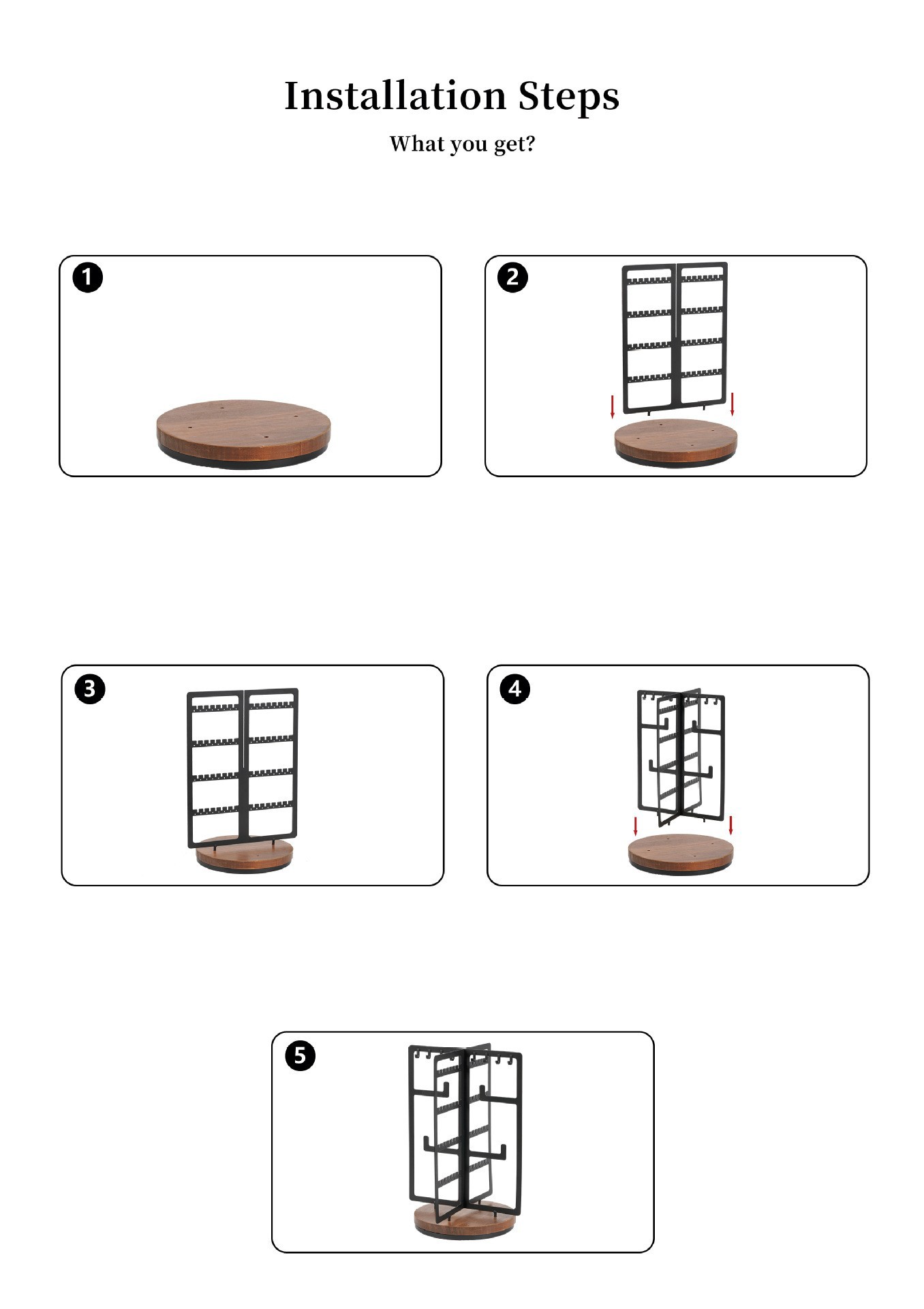 Installation Steps

What you get?

1

2

3

4

5