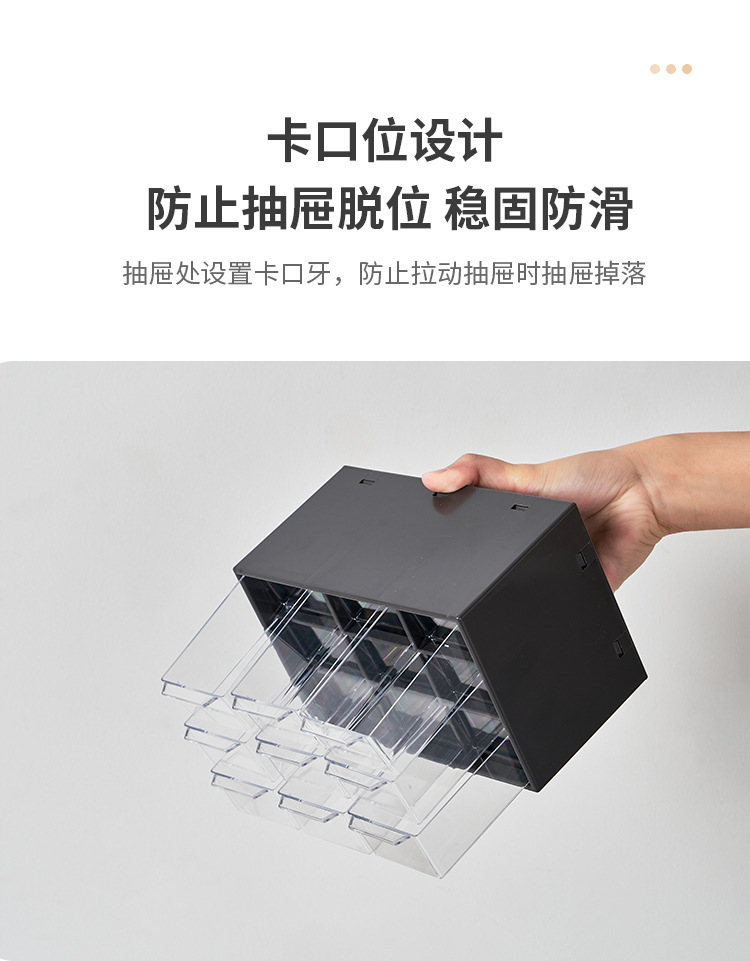 卡口位设计
防止抽屉脱位 稳固防滑

抽屉处设置卡口牙，防止拉动抽屉时抽屉掉落