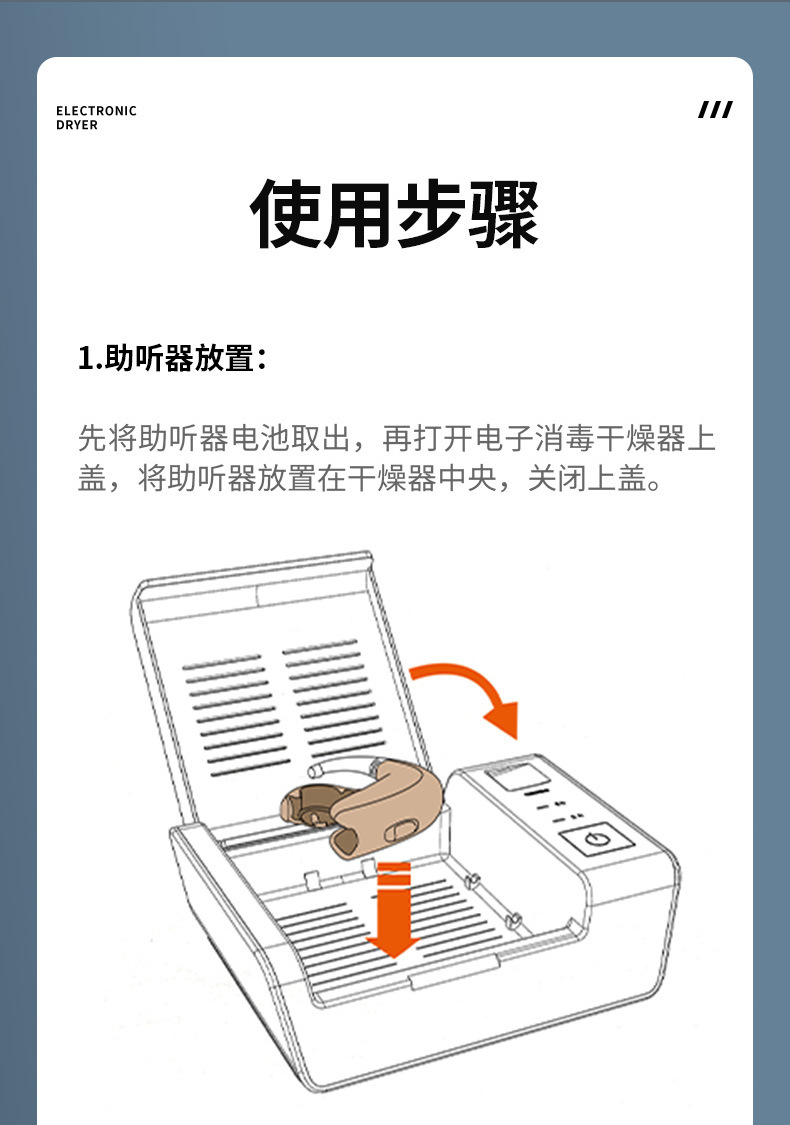 ELECTRONIC
DRYER

///

使用步骤

1.助听器放置：

先将助听器电池取出，再打开电子消毒干燥器上盖，将助听器放置在干燥器中央，关闭上盖。