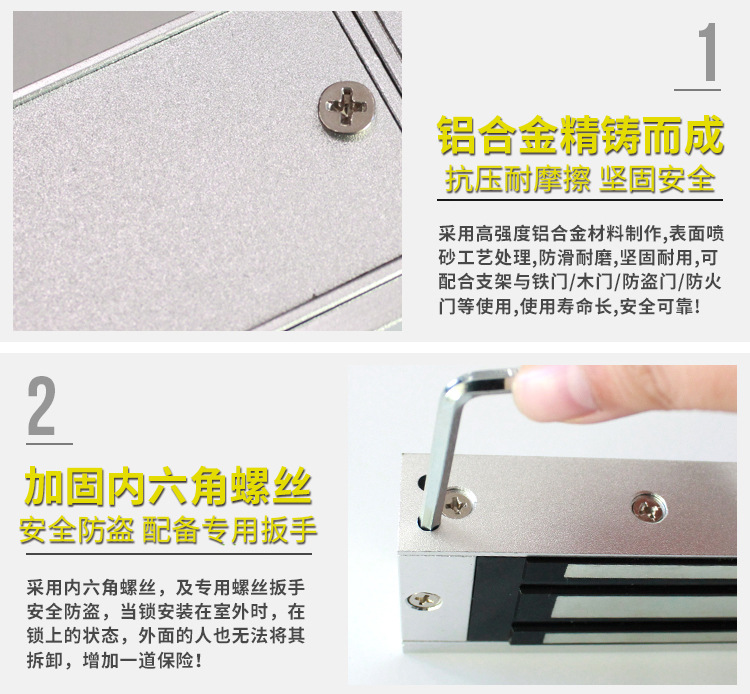 1

铝合金精铸而成

抗压耐摩擦 坚固安全

采用高强度铝合金材料制作,表面喷砂工艺处理,防滑耐磨,坚固耐用,可配合支架与铁门/木门/防盗门/防火门等使用,使用寿命长,安全可靠!

2

加固内六角螺丝

安全防盗 配备专用扳手

采用内六角螺丝，及专用螺丝扳手安全防盗，当锁安装在室外时，在锁上的状态，外面的人也无法将其拆卸，增加一道保险！