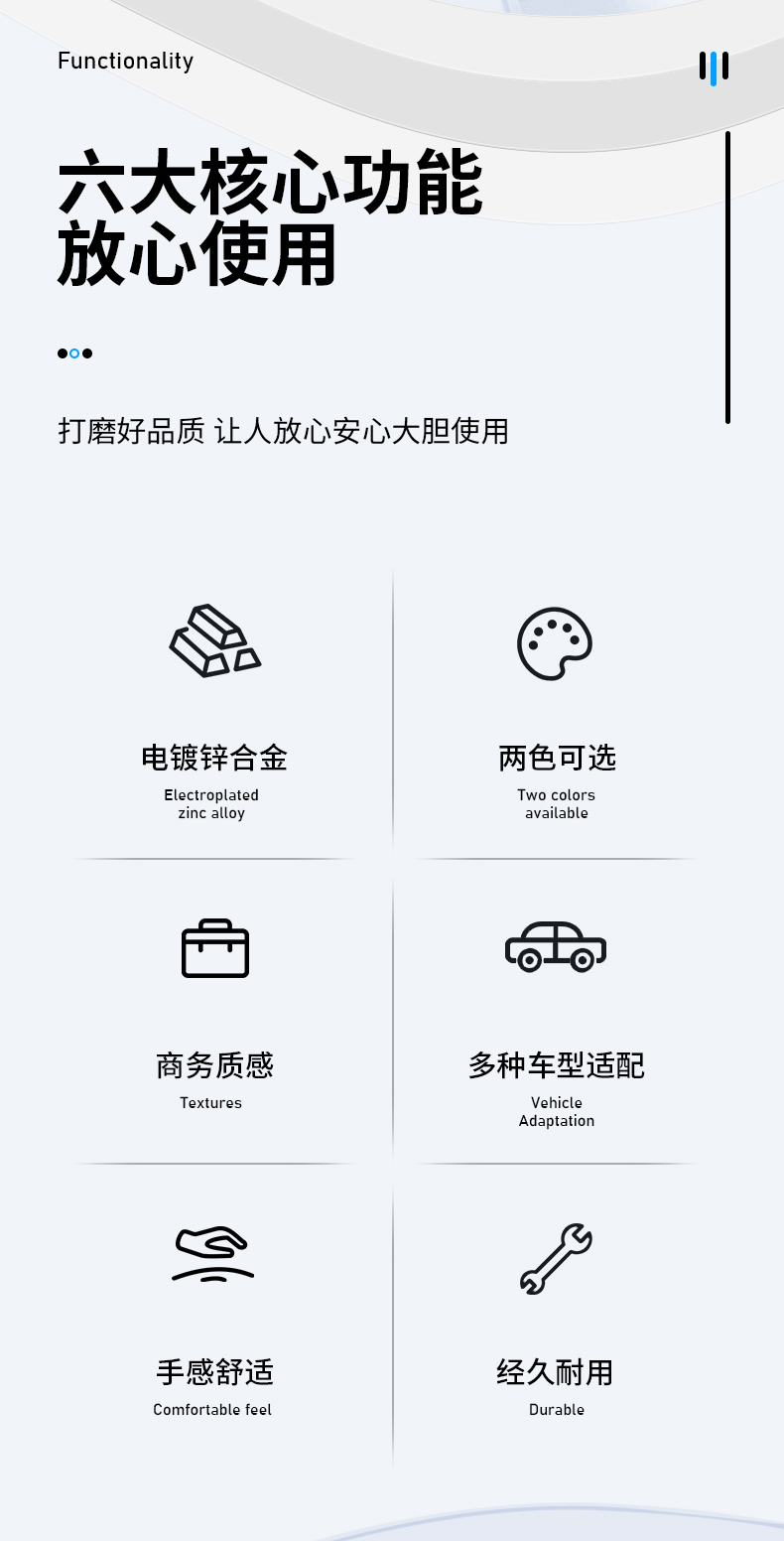 Functionality

六大核心功能
放心使用

打磨好品质 让人放心安心大胆使用

电镀锌合金
Electroplated
zinc alloy

两色可选
Two colors
available

商务质感
Textures

多种车型适配
Vehicle
Adaptation

手感舒适
Comfortable feel

经久耐用
Durable