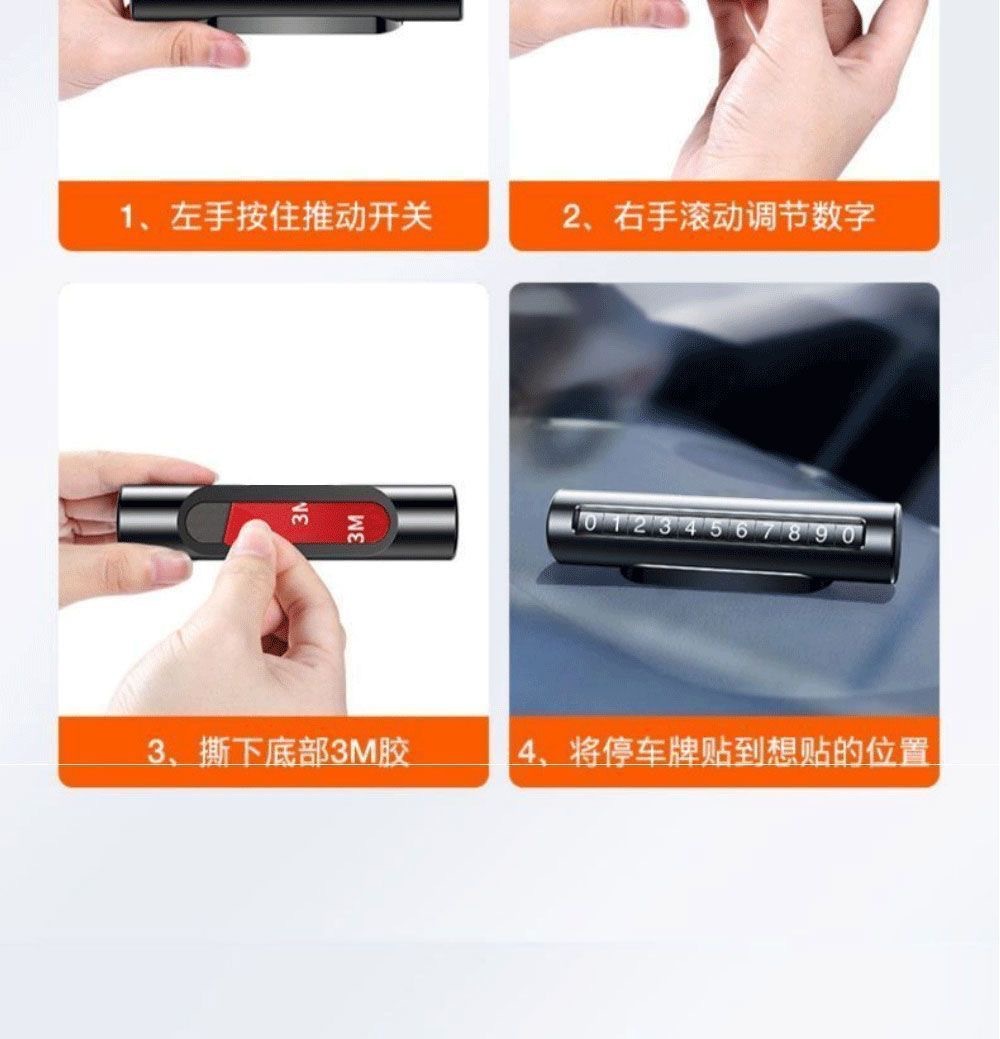 1、左手按住推动开关

2、右手滚动调节数字

3M

3M

3、撕下底部3M胶

0 1 2 3 4 5 6 7 8 9 0

4、将停车牌贴到想贴的位置