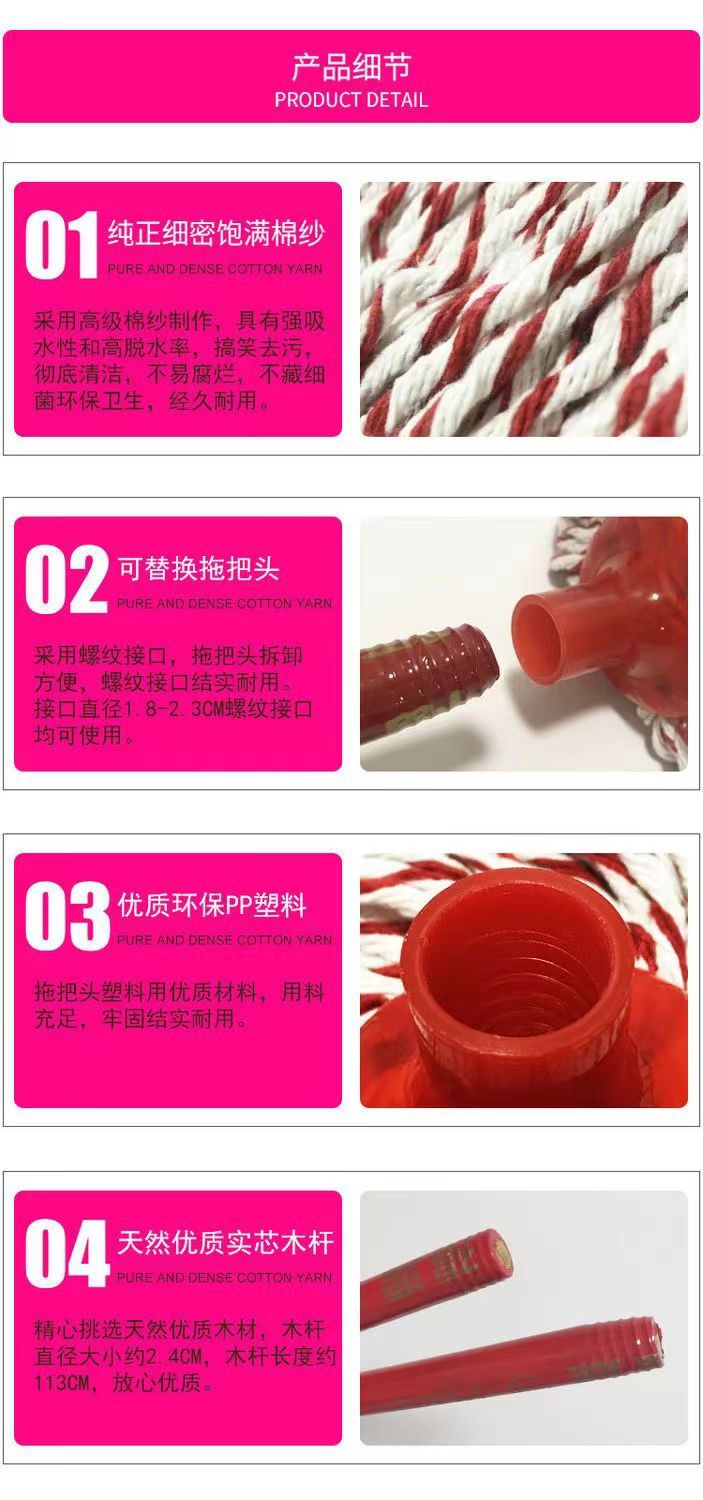 产品细节
PRODUCT DETAIL

01 纯正细密饱满棉纱
PURE AND DENSE COTTON YARN

采用高级棉纱制作，具有强吸水性和高脱水率，搞笑去污，彻底清洁，不易腐烂，不藏细菌环保卫生，经久耐用。

02 可替换拖把头
PURE AND DENSE COTTON YARN

采用螺纹接口，拖把头拆卸方便，螺纹接口结实耐用。接口直径1.8-2.3CM螺纹接口均可使用。

03 优质环保PP塑料
PURE AND DENSE COTTON YARN

拖把头塑料用优质材料，用料充足，牢固结实耐用。

04 天然优质实芯木杆
PURE AND DENSE COTTON YARN

精心挑选天然优质木材，木杆直径大小约2.4CM，木杆长度约113CM，放心优质。