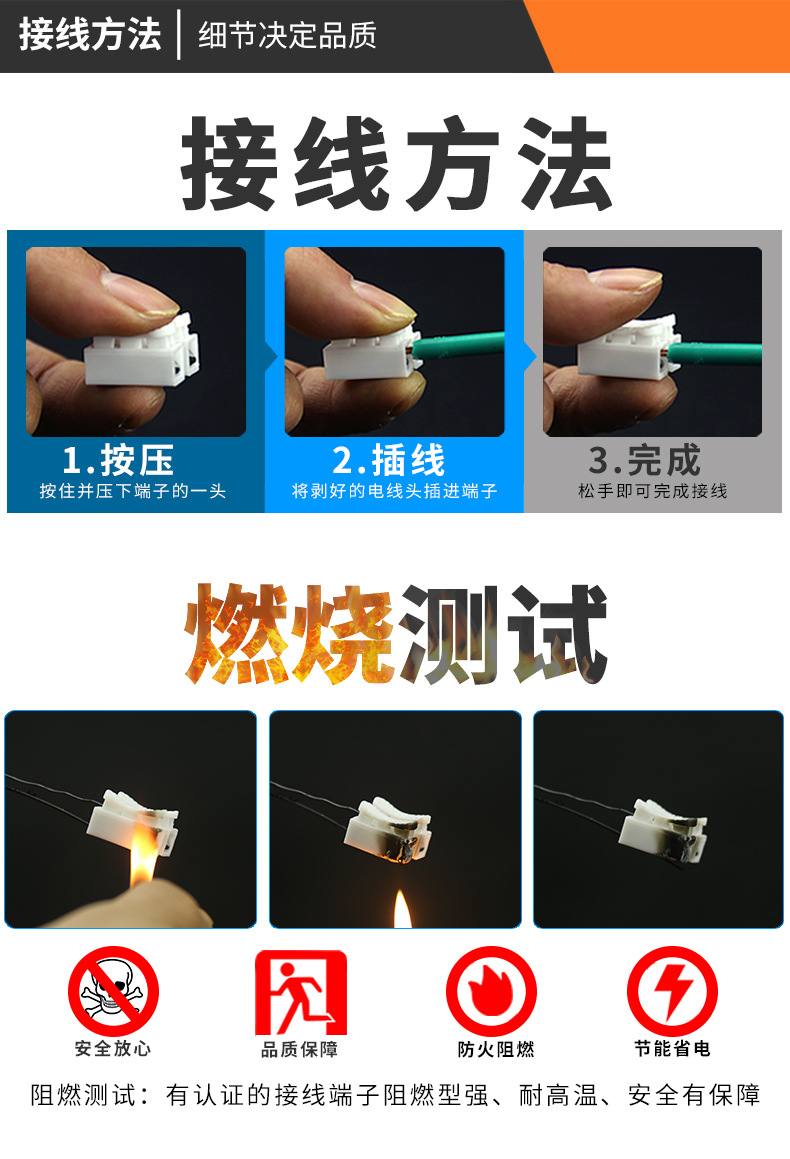 接线方法 | 细节决定品质

接线方法

1.按压
按住并压下端子的一头

2.插线
将剥好的电线头插进端子

3.完成
松手即可完成接线

燃烧测试

安全放心

品质保障

防火阻燃

节能省电

阻燃测试：有认证的接线端子阻燃型强、耐高温、安全有保障