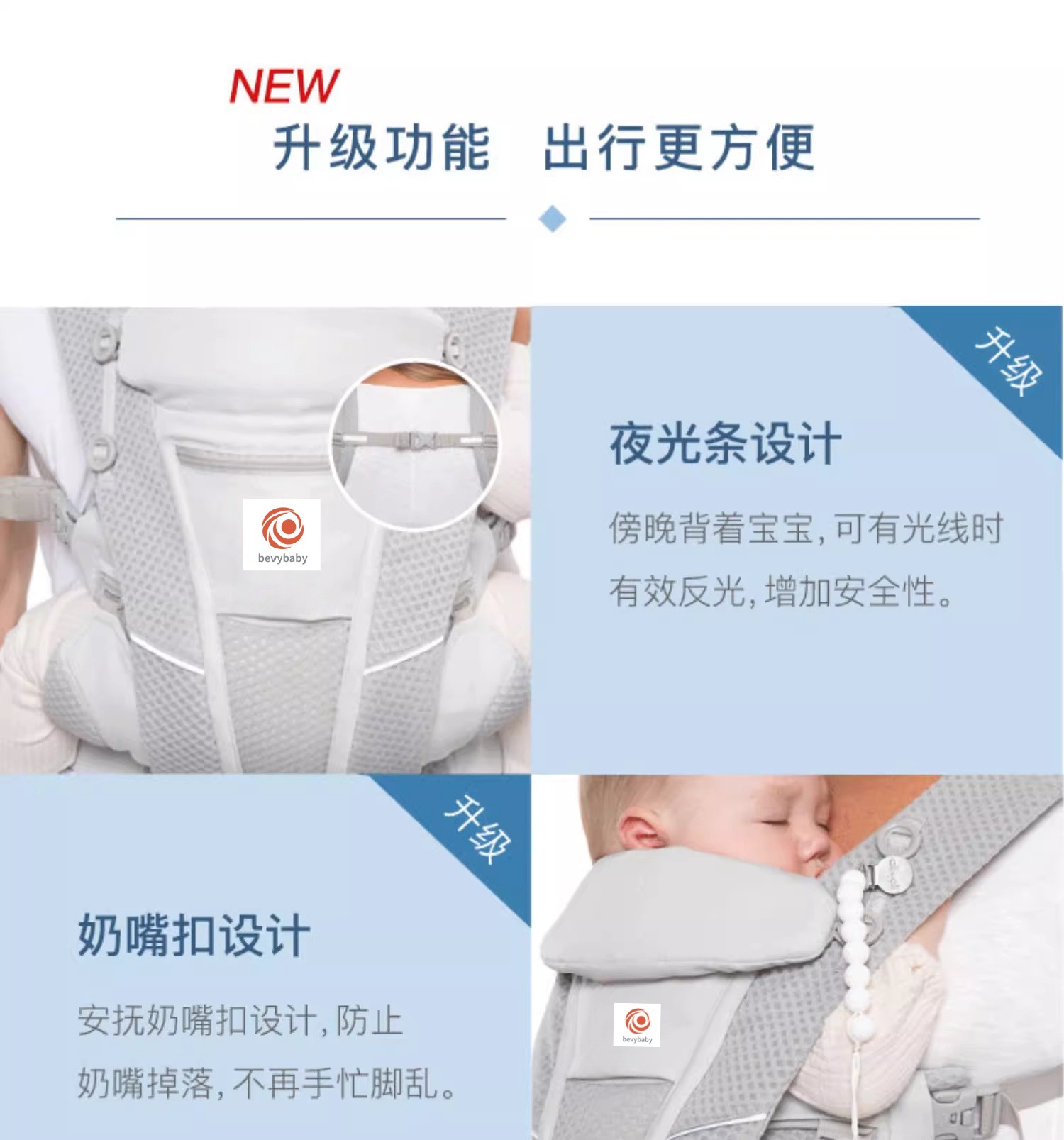 NEW
升级功能 出行更方便

bevybaby

升级

夜光条设计

傍晚背着宝宝，可有光线时有效反光，增加安全性。

升级

奶嘴扣设计

安抚奶嘴扣设计，防止奶嘴掉落，不再手忙脚乱。

bevybaby