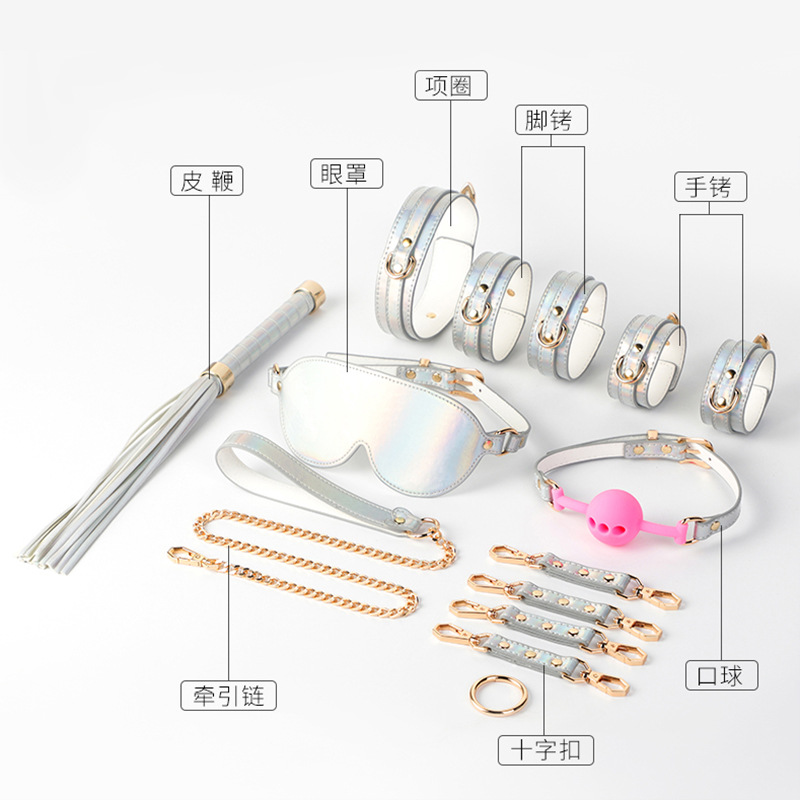 项圈

脚铐

皮 鞭

眼罩

手铐

牵引链

口球

十字扣