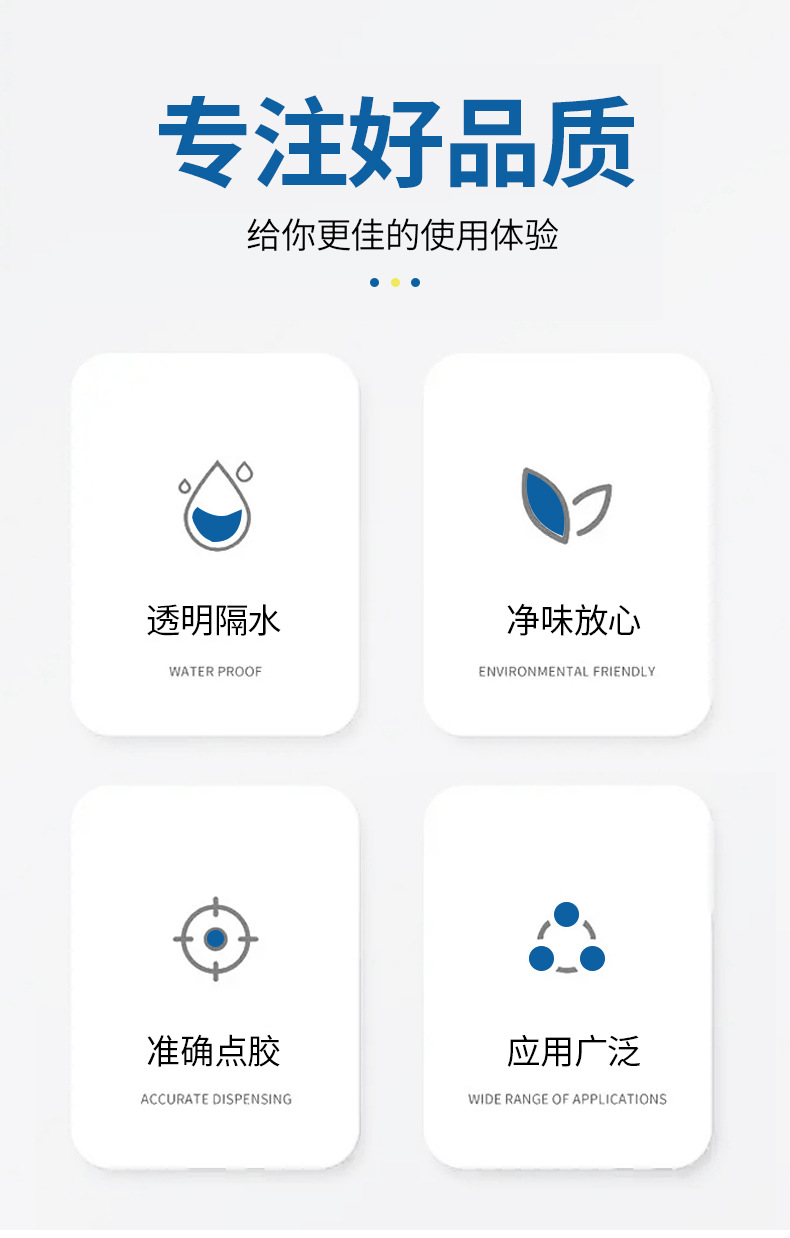 专注好品质

给你更佳的使用体验

透明隔水

WATER PROOF

净味放心

ENVIRONMENTAL FRIENDLY

准确点胶

ACCURATE DISPENSING

应用广泛

WIDE RANGE OF APPLICATIONS