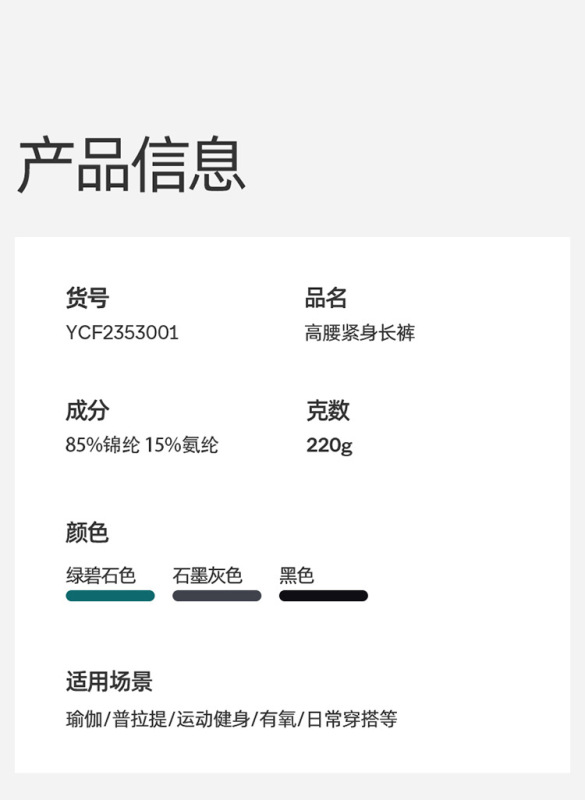 产品信息

货号
YCF2353001

品名
高腰紧身长裤

成分
85%锦纶 15%氨纶

克数
220g

颜色
绿碧石色 石墨灰色 黑色

适用场景
瑜伽/普拉提/运动健身/有氧/日常穿搭等