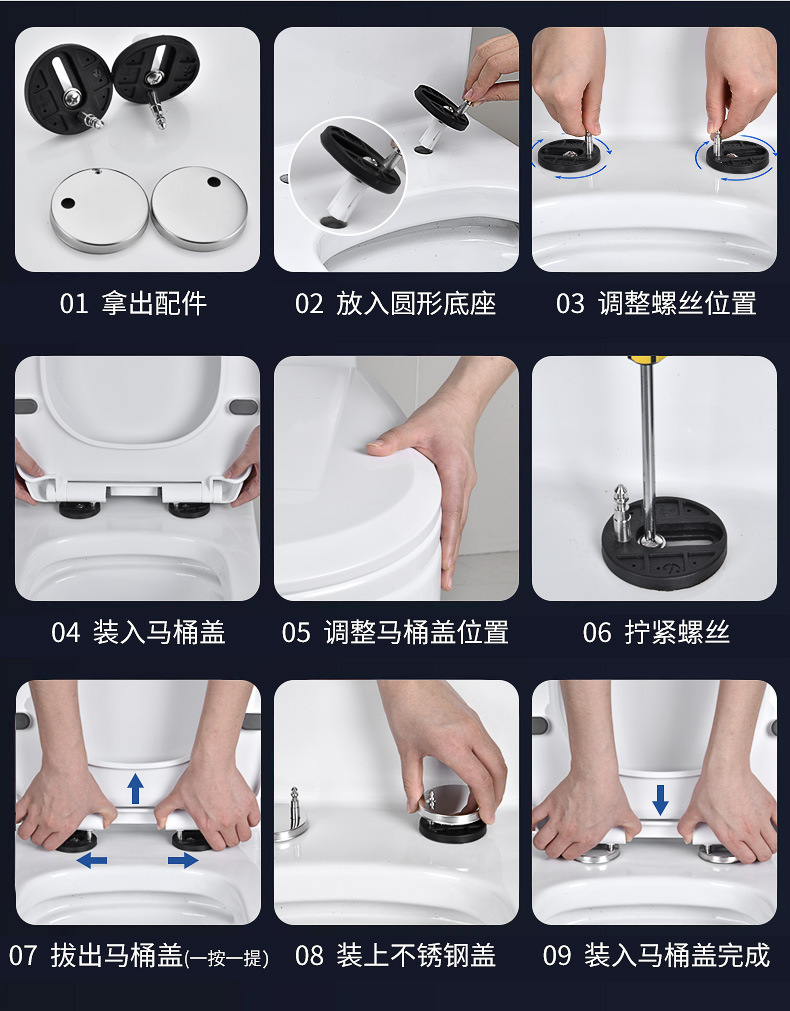 01 拿出配件

02 放入圆形底座

03 调整螺丝位置

04 装入马桶盖

05 调整马桶盖位置

06 拧紧螺丝

07 拔出马桶盖(一按一提)

08 装上不锈钢盖

09 装入马桶盖完成