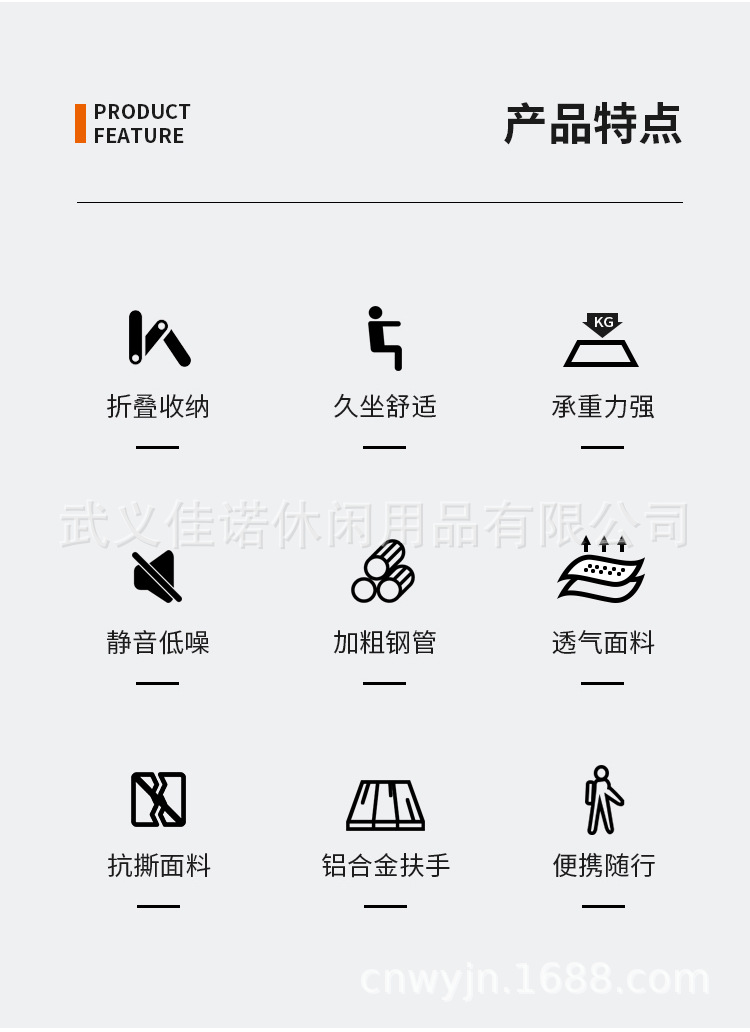 PRODUCT
FEATURE

产品特点

KG

折叠收纳

久坐舒适

承重力强

静音低噪

加粗钢管

透气面料

抗撕面料

铝合金扶手

便携随行

武义佳诺休闲用品有限公司

cnwyjn.1688.com