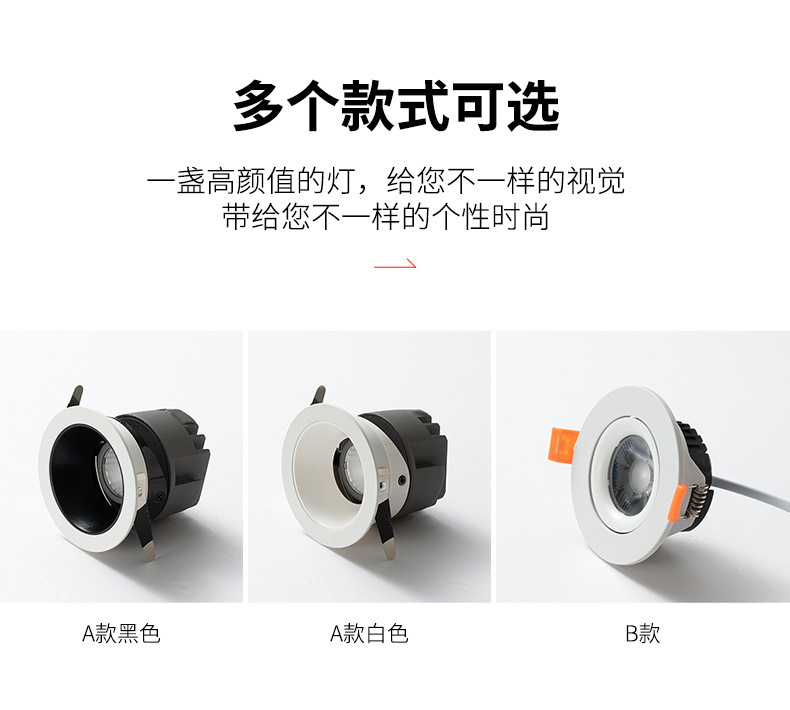 多个款式可选

一盏高颜值的灯，给您不一样的视觉
带给您不一样的个性时尚

A款黑色

A款白色

B款