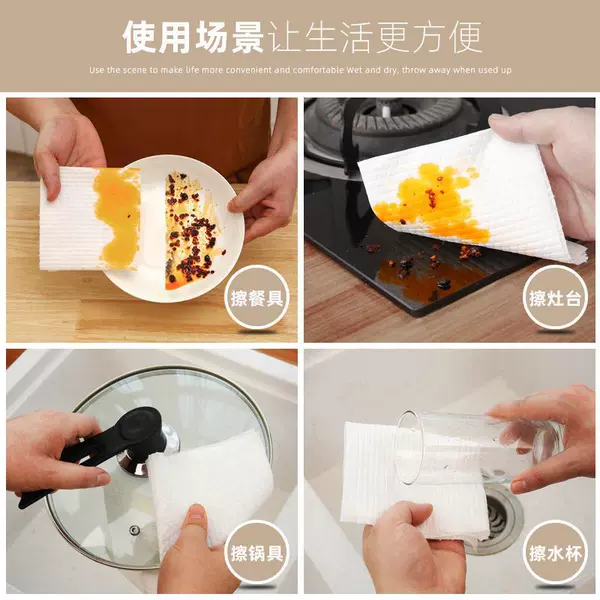 使用场景让生活更方便

Use the scene to make life more convenient and comfortable Wet and dry, throw away when used up

擦餐具

擦灶台

擦锅具

擦水杯