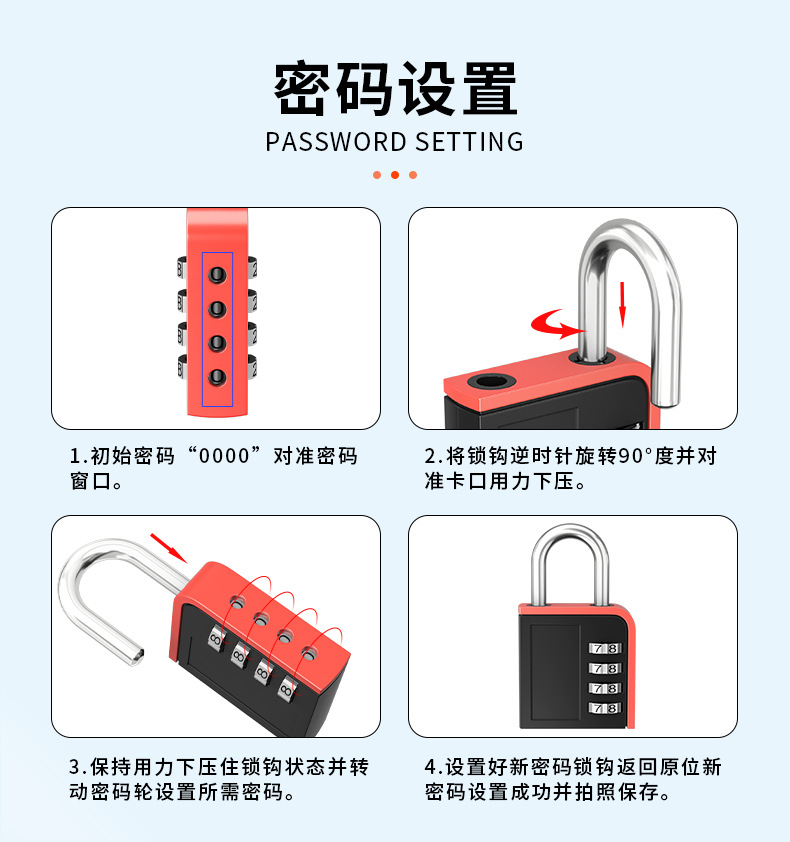 密码设置

PASSWORD SETTING

1.初始密码“0000”对准密码窗口。

2.将锁钩逆时针旋转90°度并对准卡口用力下压。

3.保持用力下压住锁钩状态并转动密码轮设置所需密码。

4.设置好新密码锁钩返回原位新密码设置成功并拍照保存。