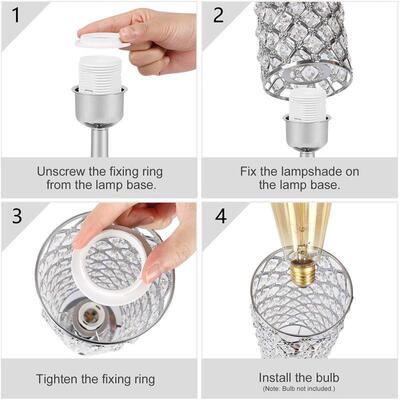 1

Unscrew the fixing ring from the lamp base.

2

Fix the lampshade on the lamp base.

3

Tighten the fixing ring

4

Install the bulb
(Note: Bulb not included.)