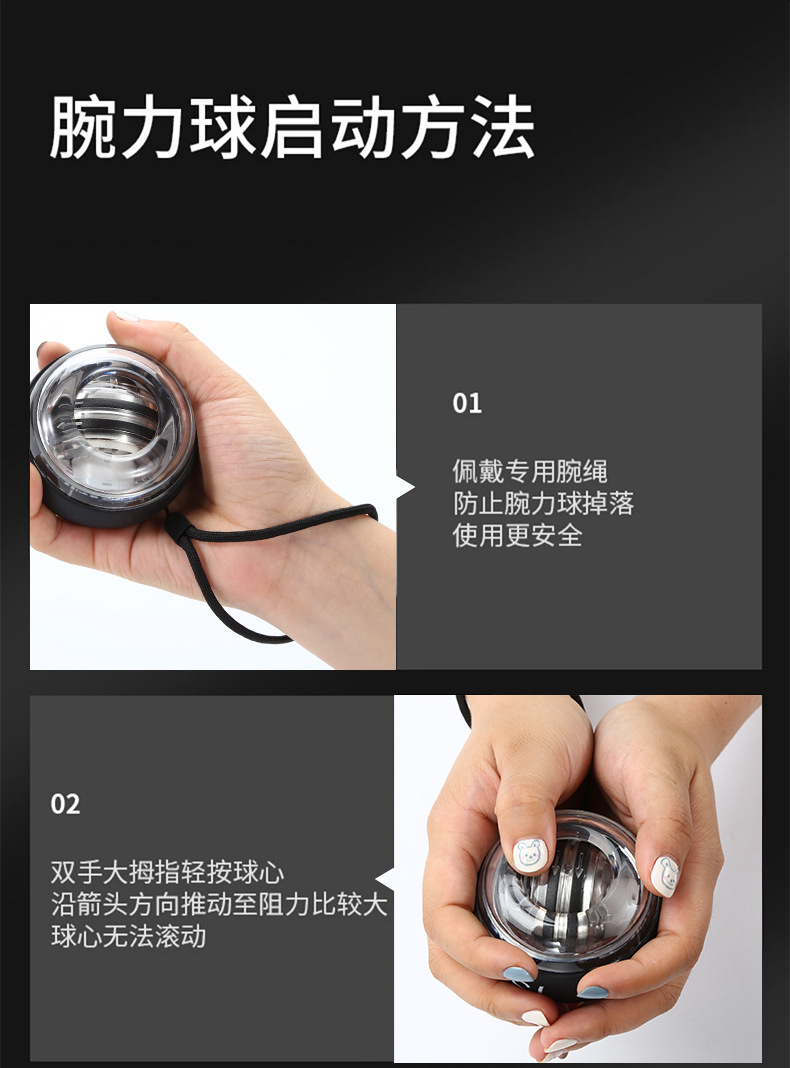 腕力球启动方法

01

佩戴专用腕绳
防止腕力球掉落
使用更安全

02

双手大拇指轻按球心
沿箭头方向推动至阻力比较大
球心无法滚动