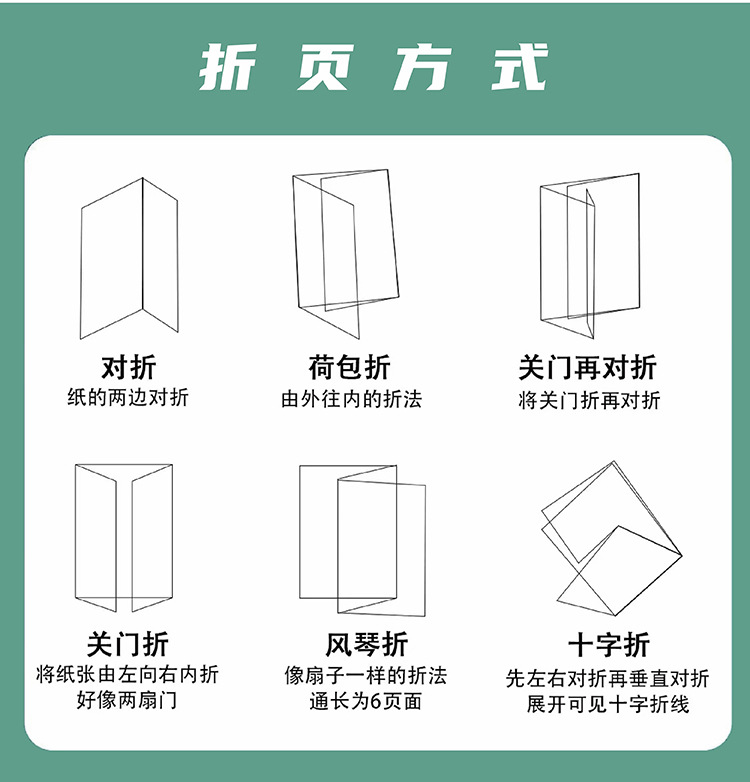 折页方式

对折
纸的两边对折

荷包折
由外往内的折法

关门再对折
将关门折再对折

关门折
将纸张由左向右内折
好像两扇门

风琴折
像扇子一样的折法
通长为6页面

十字折
先左右对折再垂直对折
展开可见十字折线