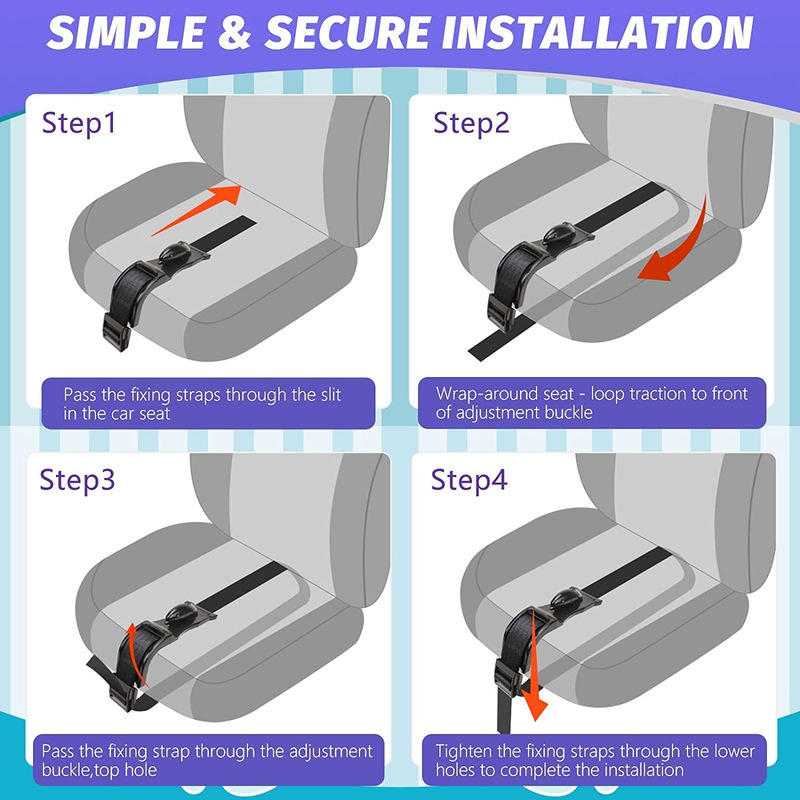 SIMPLE & SECURE INSTALLATION

Step1

Pass the fixing straps through the slit in the car seat

Step2

Wrap-around seat - loop traction to front of adjustment buckle

Step3

Pass the fixing strap through the adjustment buckle,top hole

Step4

Tighten the fixing straps through the lower holes to complete the installation