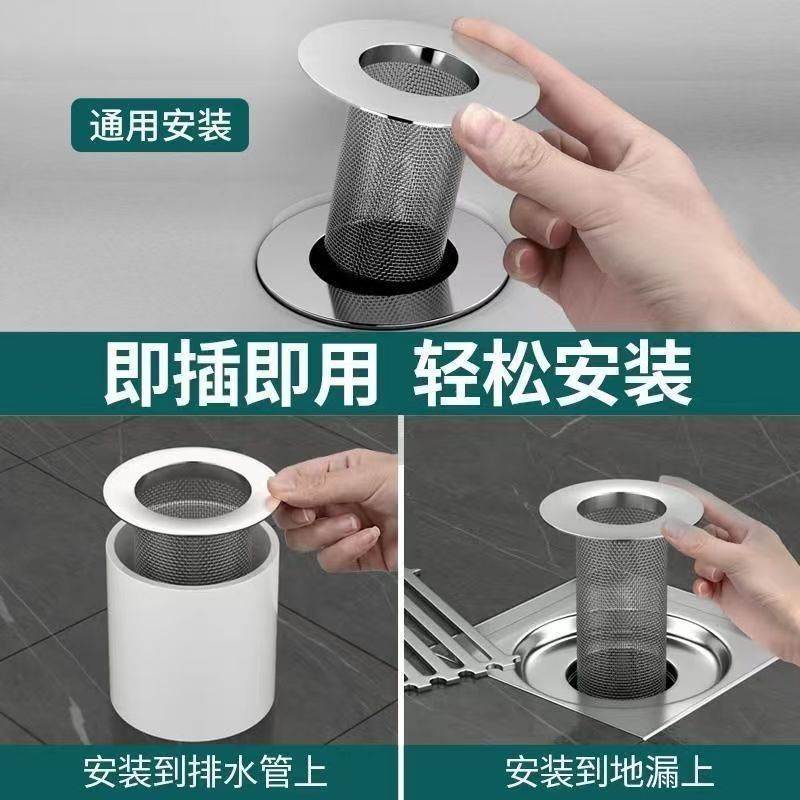 通用安装

即插即用 轻松安装

安装到排水管上

安装到地漏上