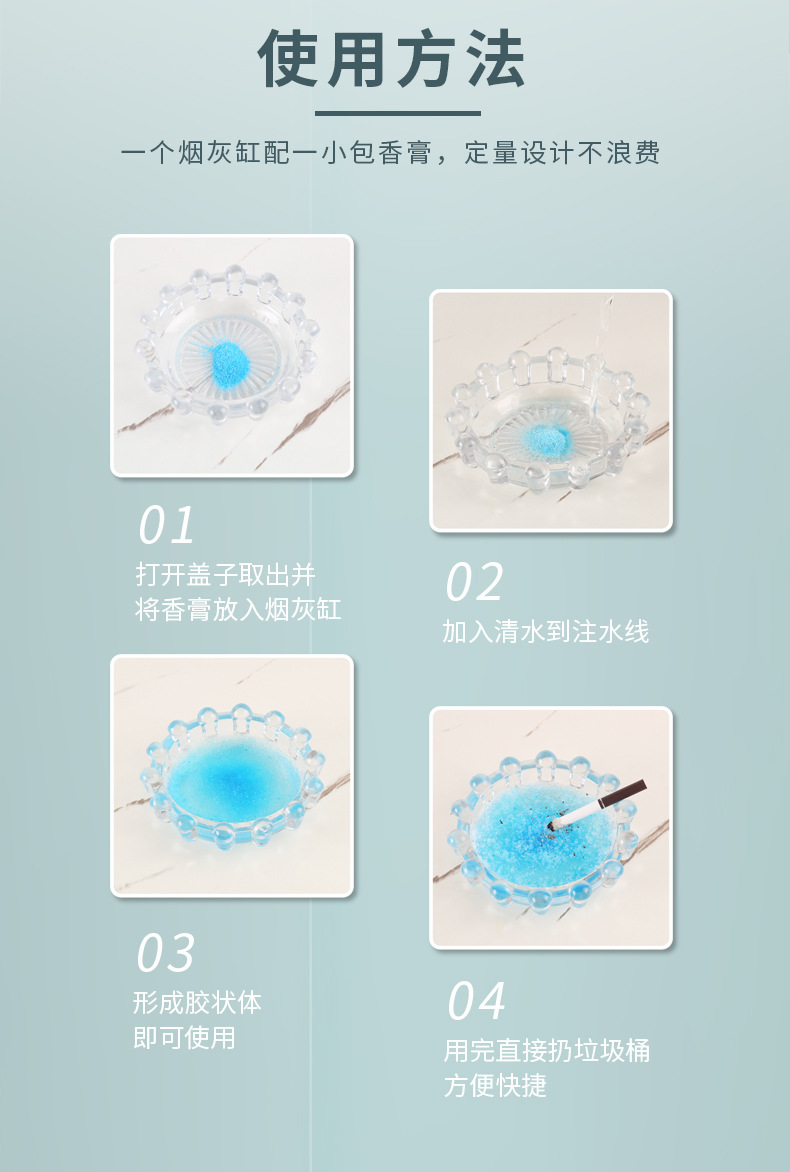 使用方法

一个烟灰缸配一小包香膏，定量设计不浪费

01
打开盖子取出并
将香膏放入烟灰缸

02
加入清水到注水线

03
形成胶状体
即可使用

04
用完直接扔垃圾桶
方便快捷