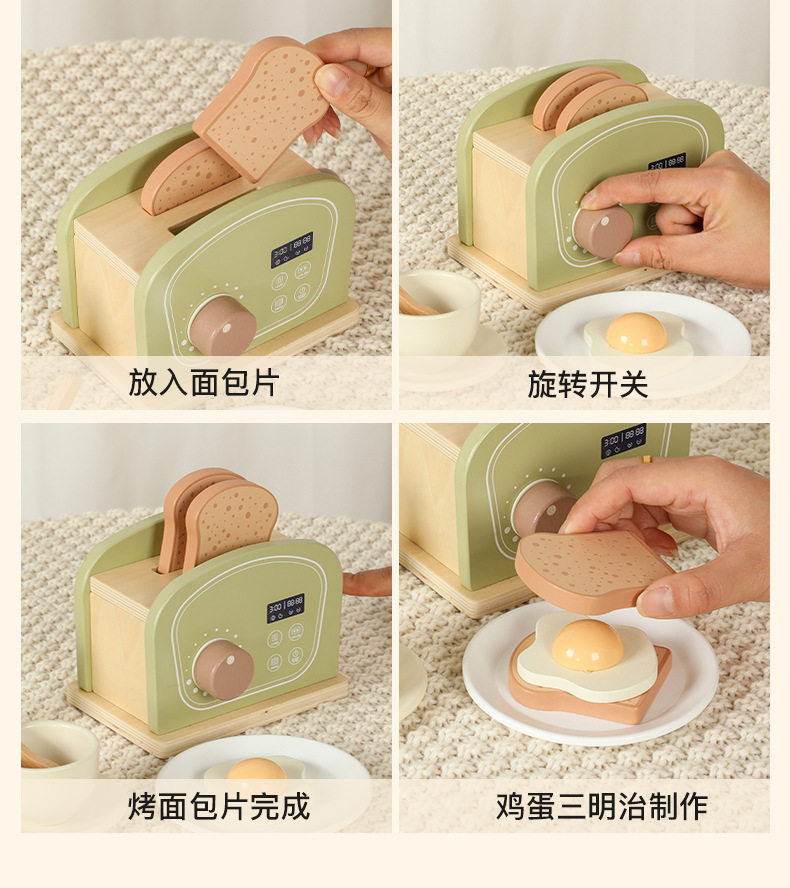 放入面包片

旋转开关

烤面包片完成

鸡蛋三明治制作