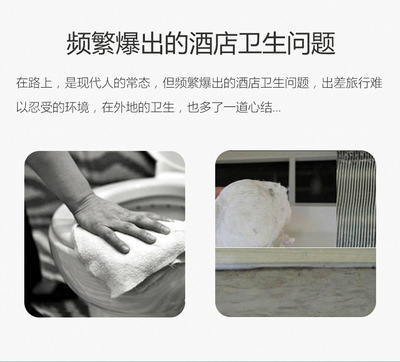 频繁爆出的酒店卫生问题

在路上，是现代人的常态，但频繁爆出的酒店卫生问题，出差旅行难以忍受的环境，在外地的卫生，也多了一道心结...