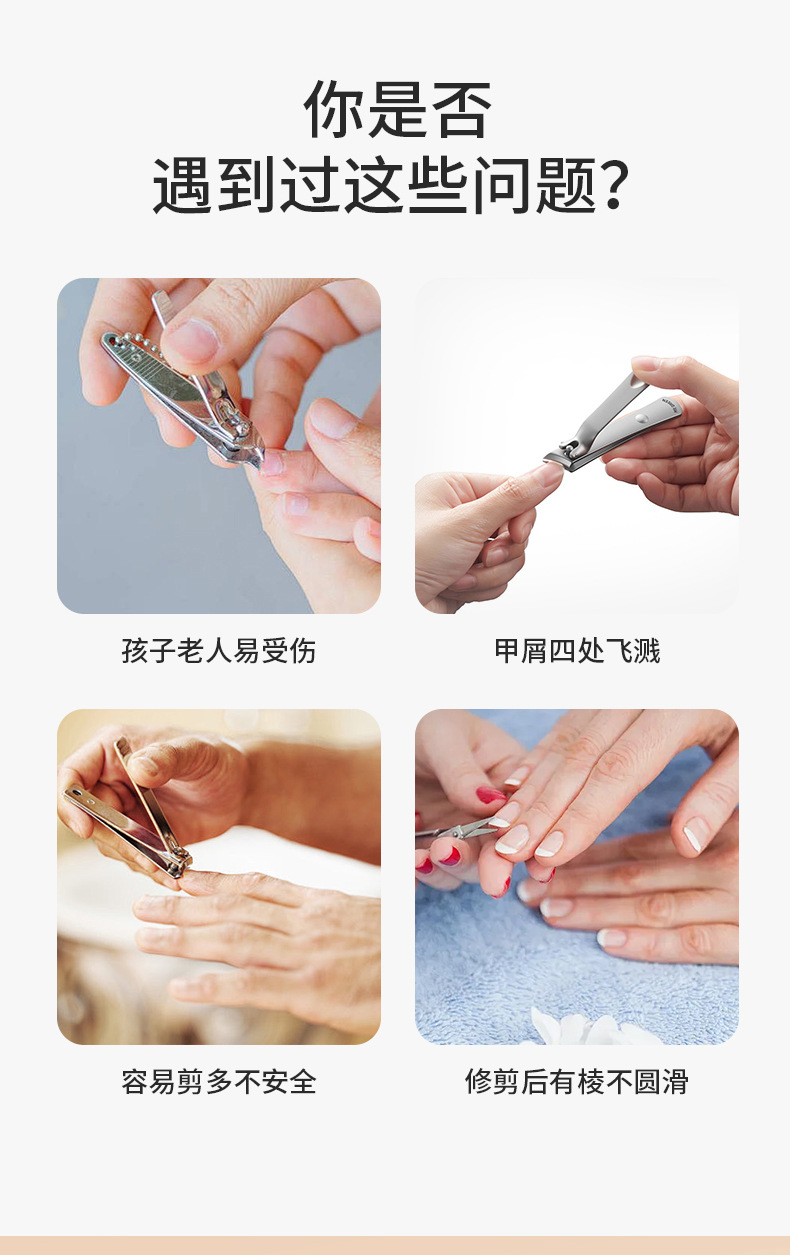 你是否
遇到过这些问题?

孩子老人易受伤

甲屑四处飞溅

容易剪多不安全

修剪后有棱不圆滑