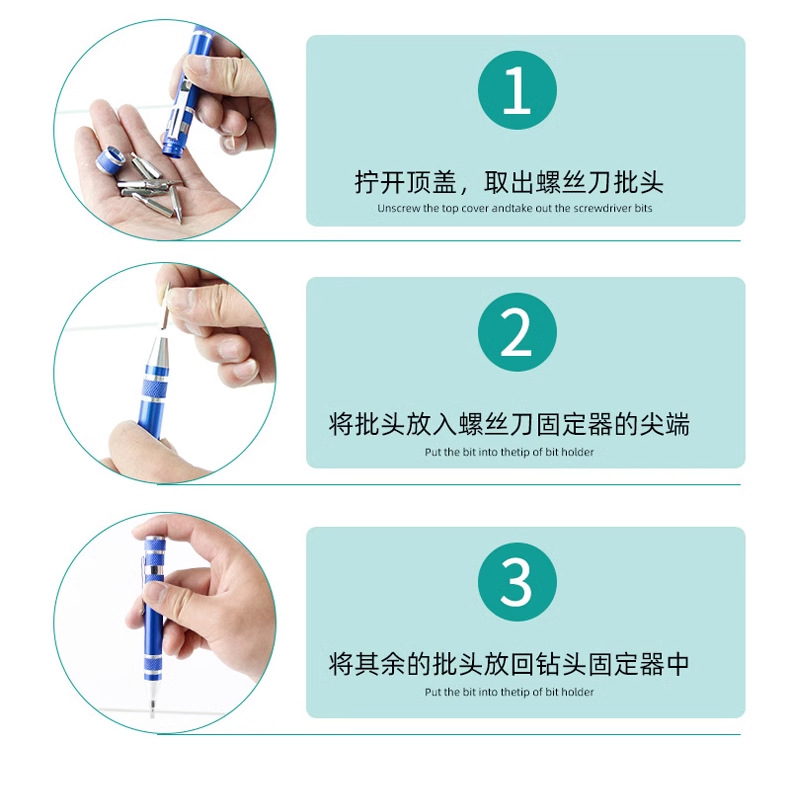 1

拧开顶盖，取出螺丝刀批头
Unscrew the top cover andtake out the screwdriver bits

2

将批头放入螺丝刀固定器的尖端
Put the bit into thetip of bit holder

3

将其余的批头放回钻头固定器中
Put the bit into thetip of bit holder