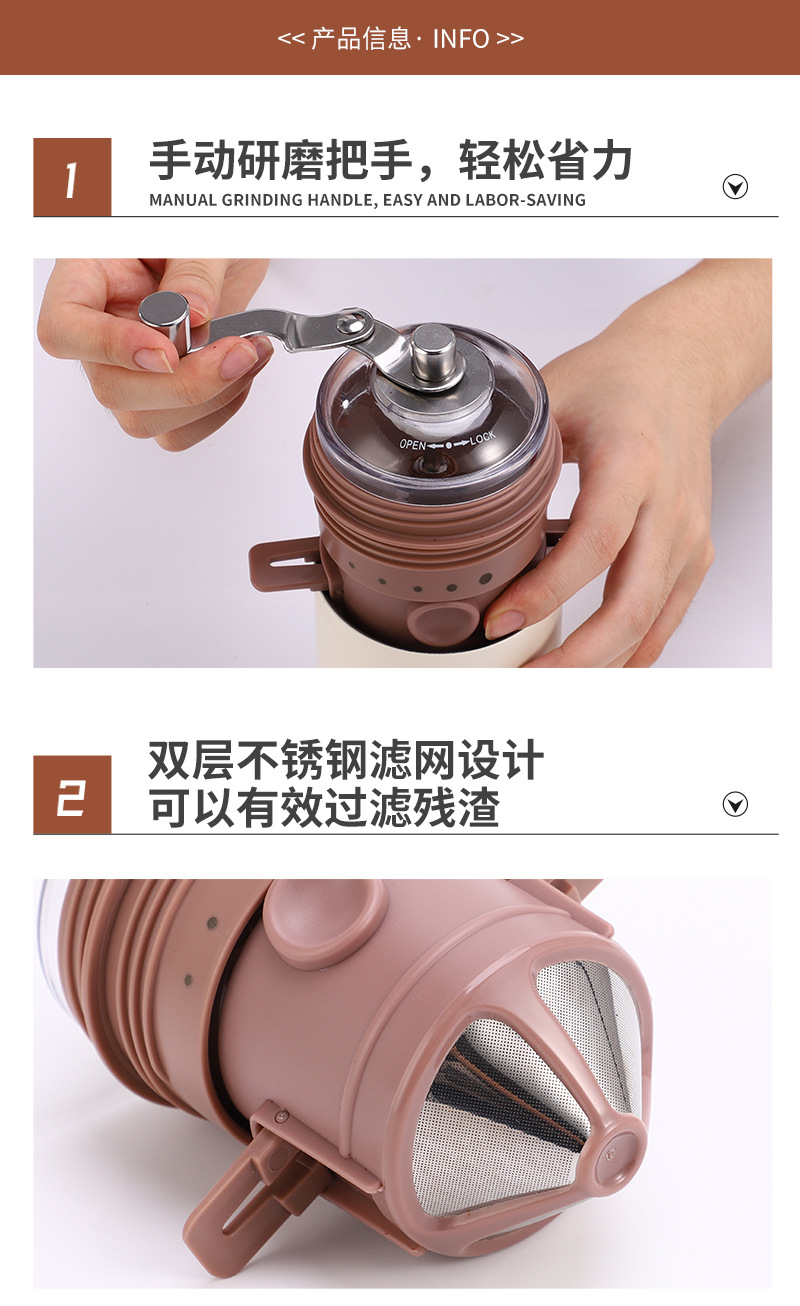 << 产品信息 · INFO >>

1

手动研磨把手，轻松省力

MANUAL GRINDING HANDLE, EASY AND LABOR-SAVING

OPEN LOCK

2

双层不锈钢滤网设计
可以有效过滤残渣