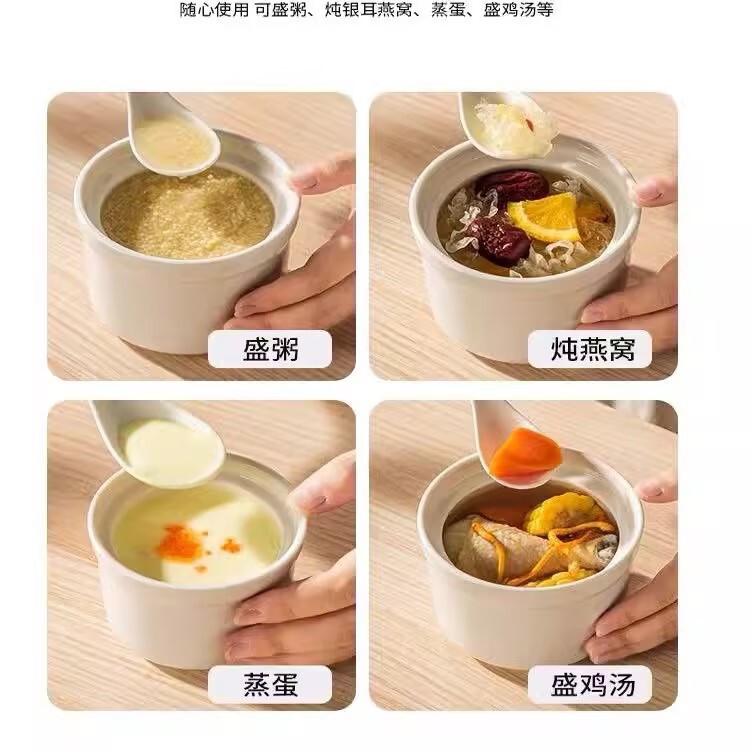 随心使用 可盛粥、炖银耳燕窝、蒸蛋、盛鸡汤等

盛粥

炖燕窝

蒸蛋

盛鸡汤