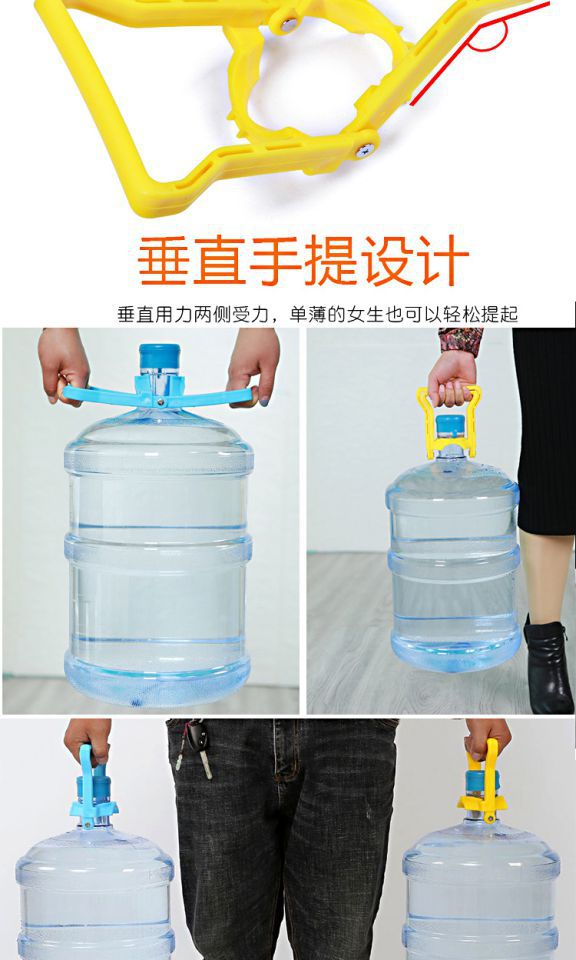 垂直手提设计

垂直用力两侧受力，单薄的女生也可以轻松提起