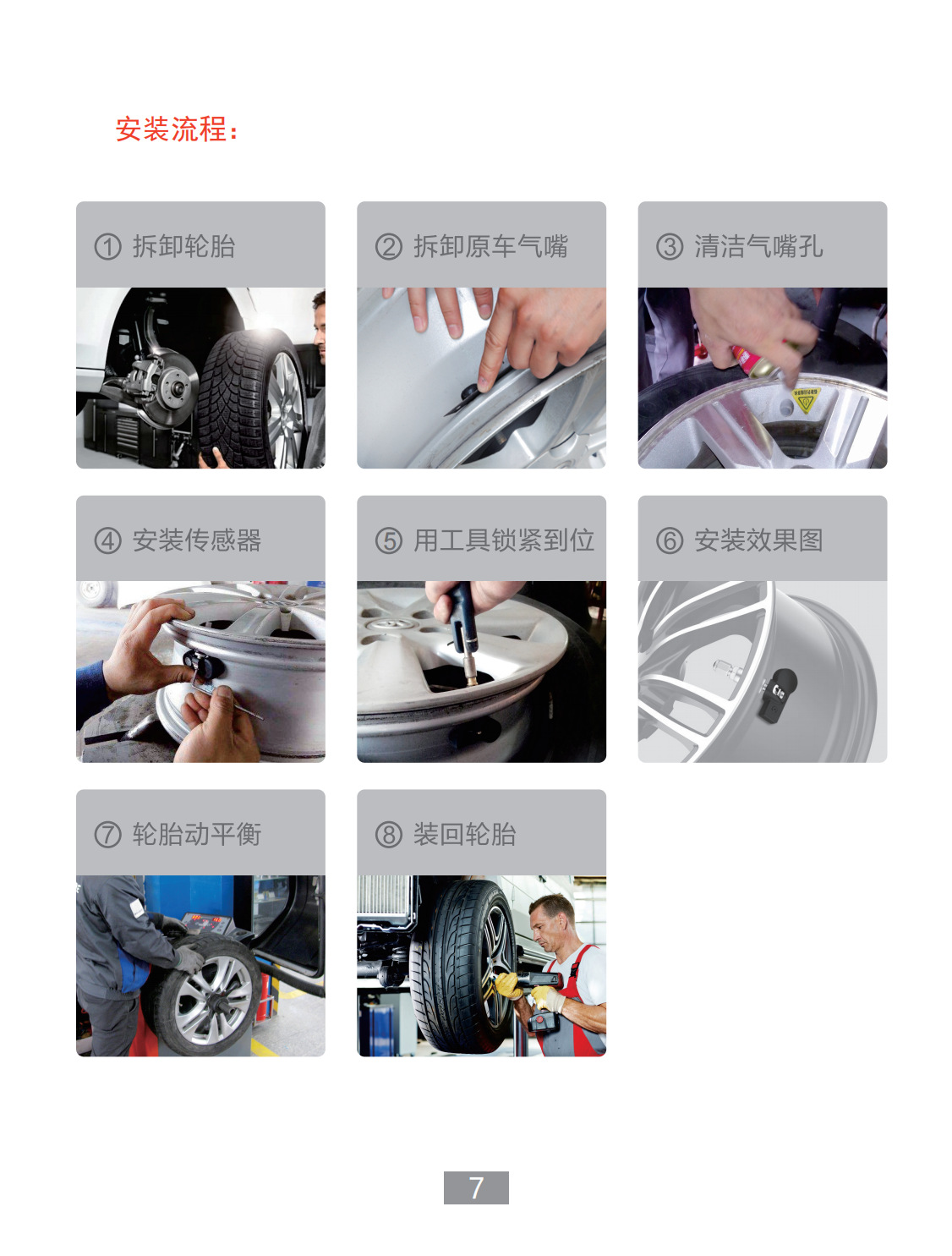 安装流程：

① 拆卸轮胎

② 拆卸原车气嘴

③ 清洁气嘴孔

④ 安装传感器

⑤ 用工具锁紧到位

⑥ 安装效果图

⑦ 轮胎动平衡

⑧ 装回轮胎

7